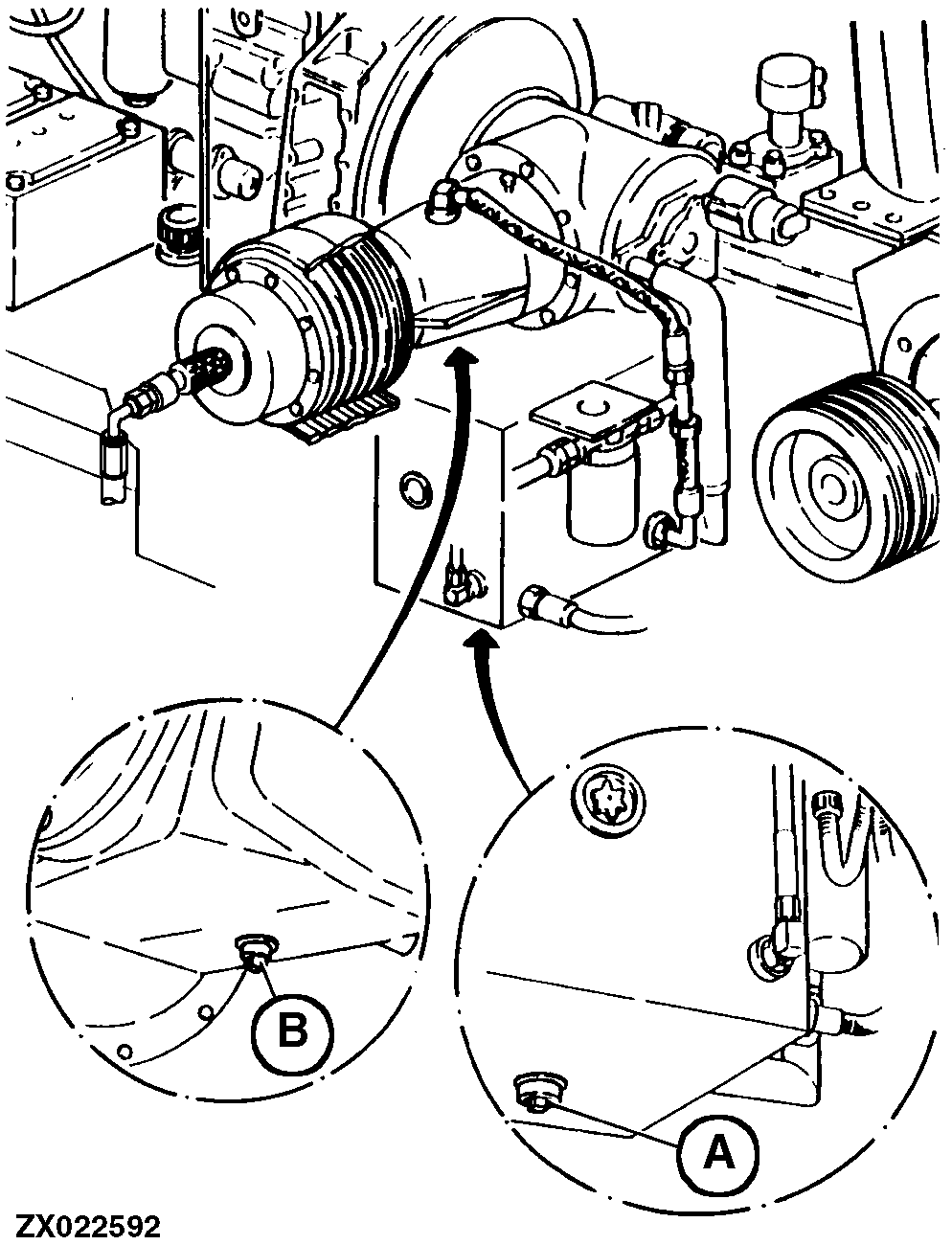 B

A

ZX022592