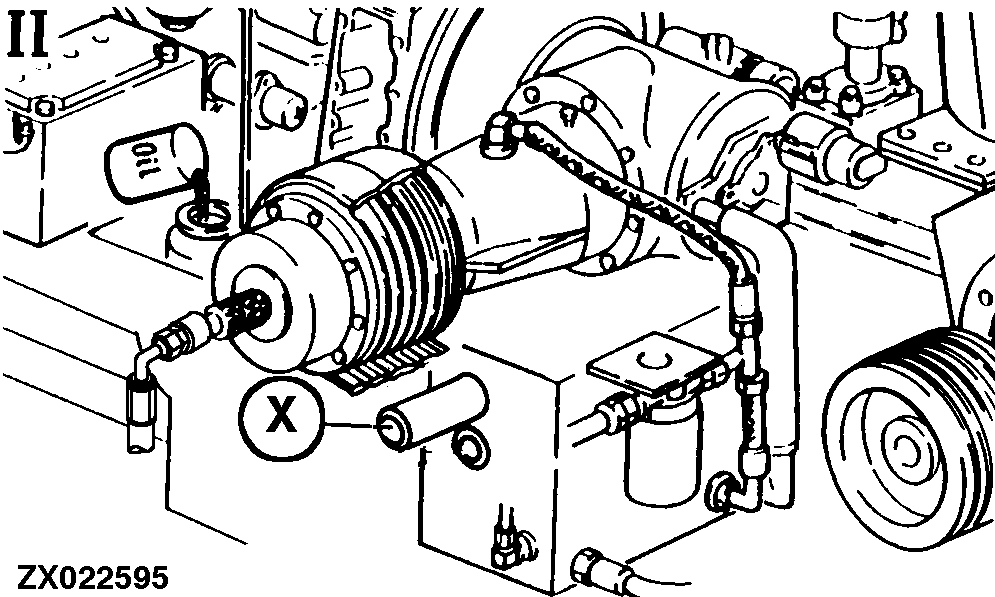 II

Oil

X

ZX022595