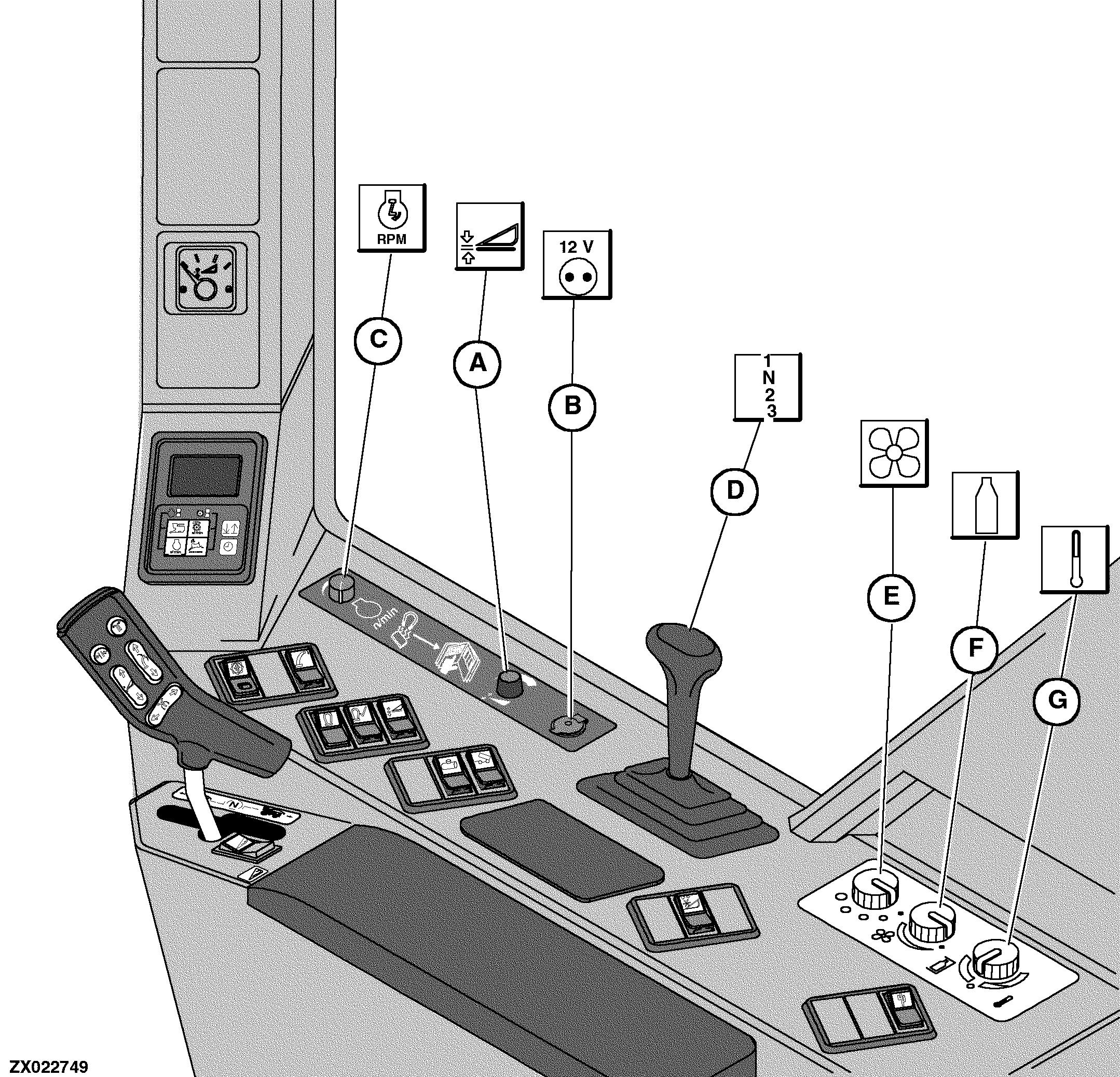 RPM

12 V

C

A

B

1
N
2
3

D

E

F

G

n/min

N

ZX022749