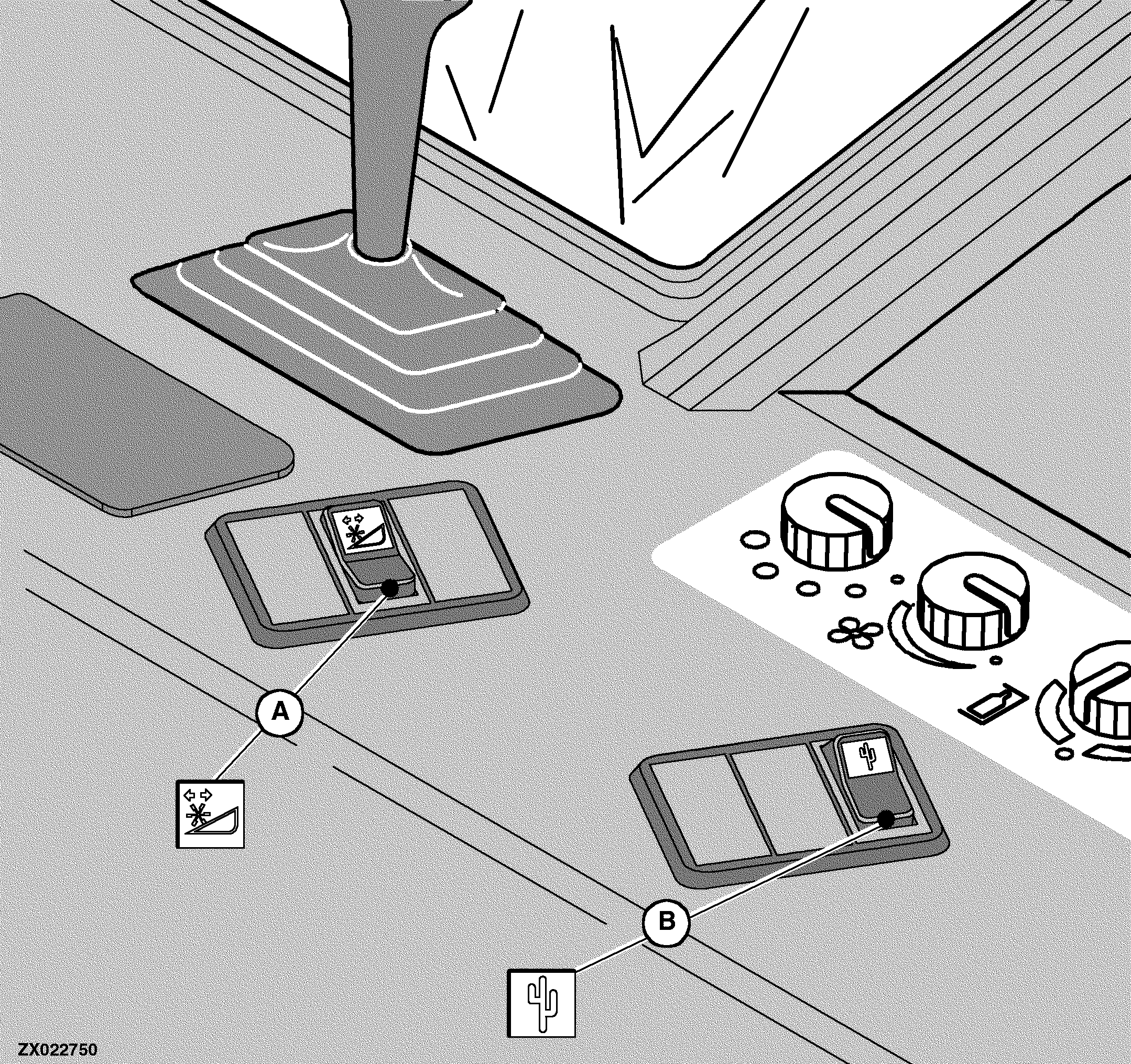 A

B

ZX022750