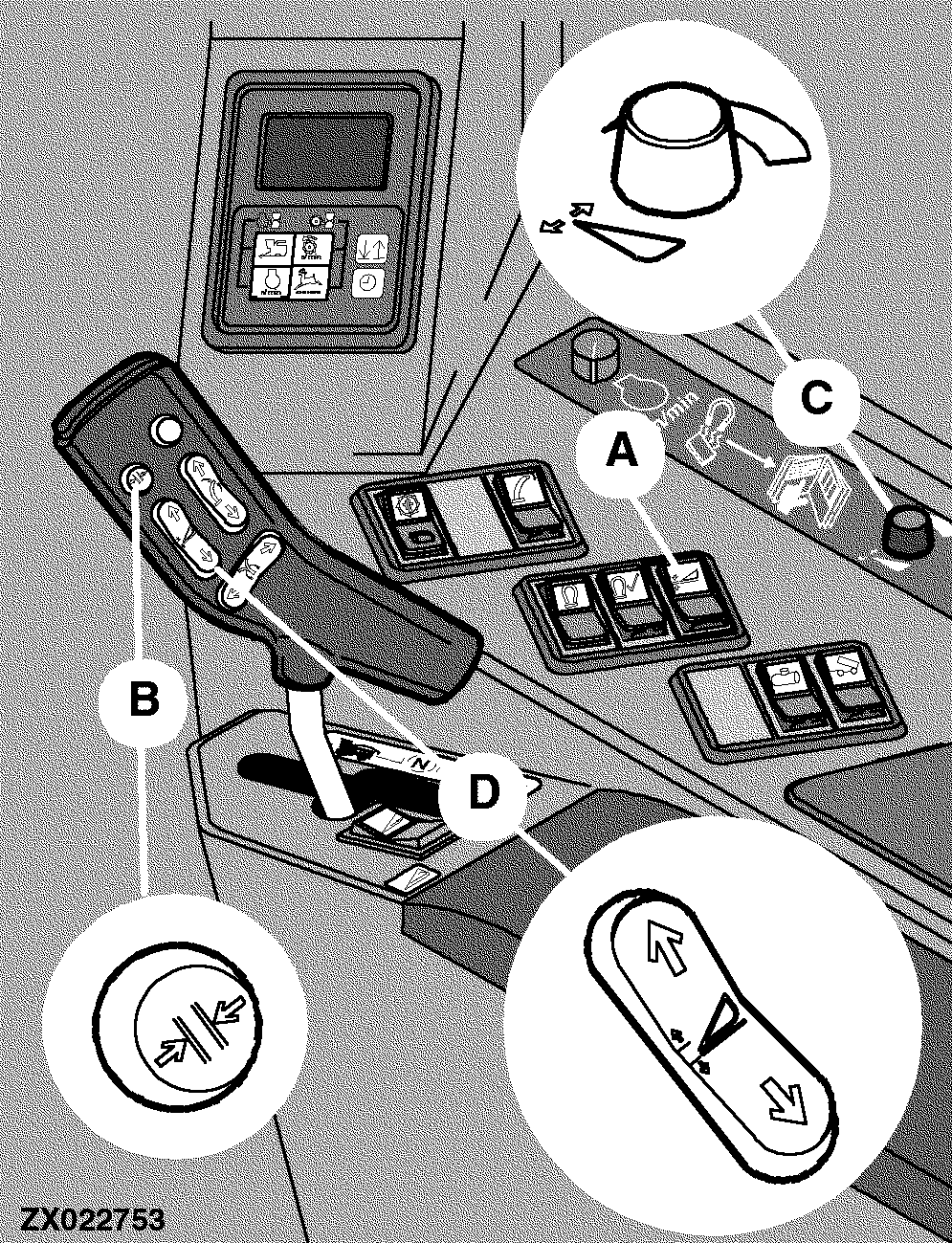 C
A
B
N
D
ZX022753