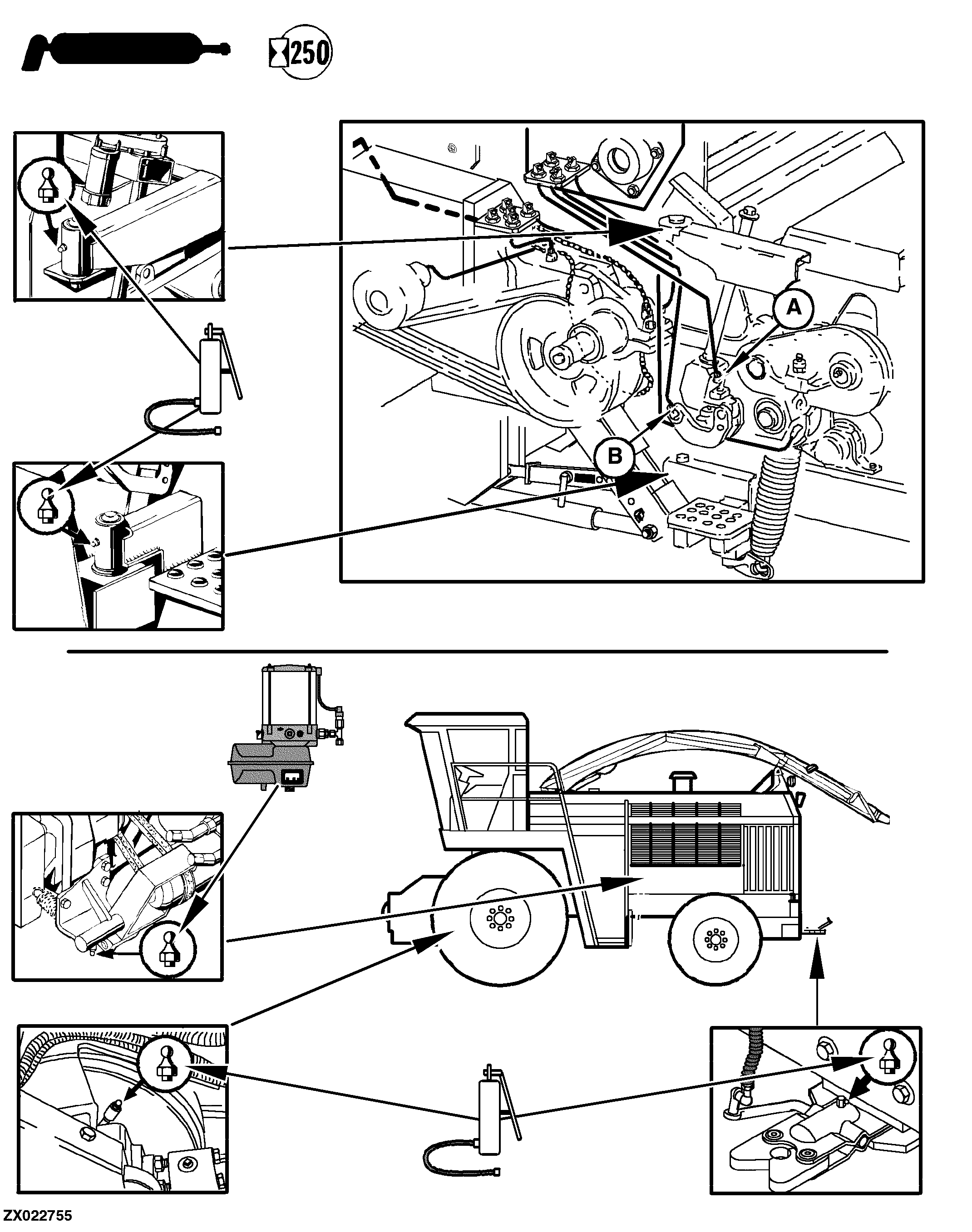 250

A

B

ZX022755