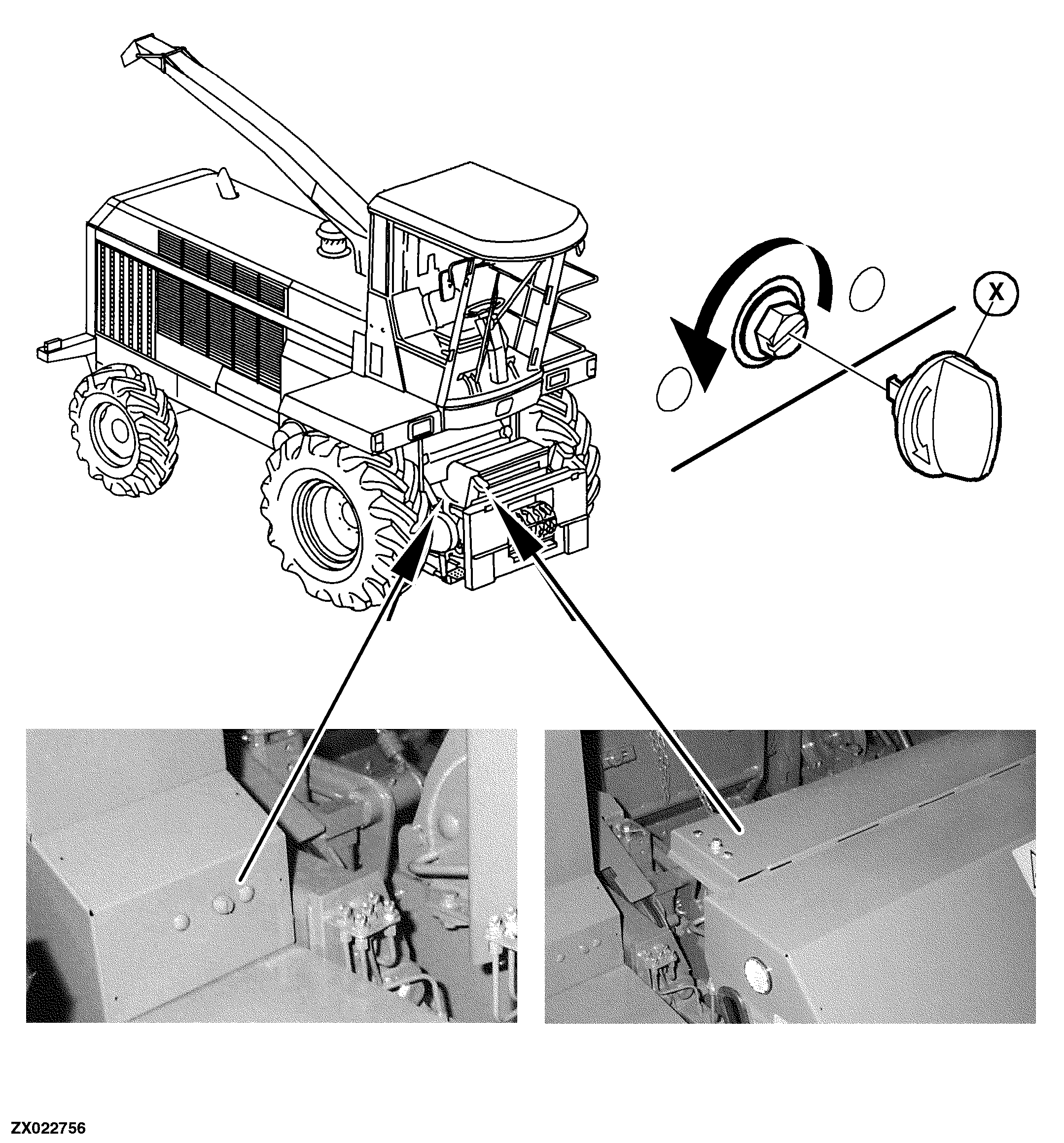 X

ZX022756