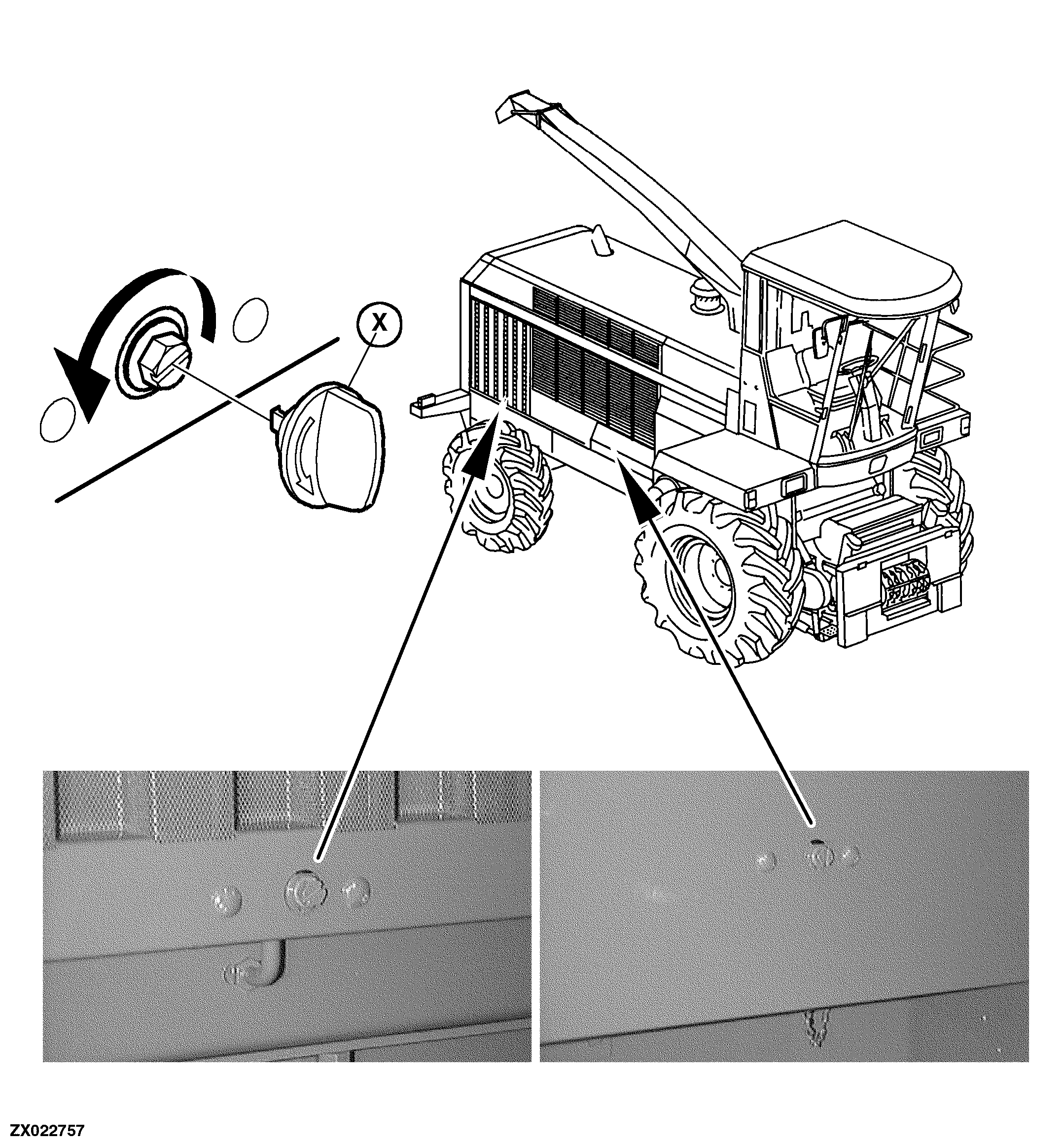 X

ZX022757