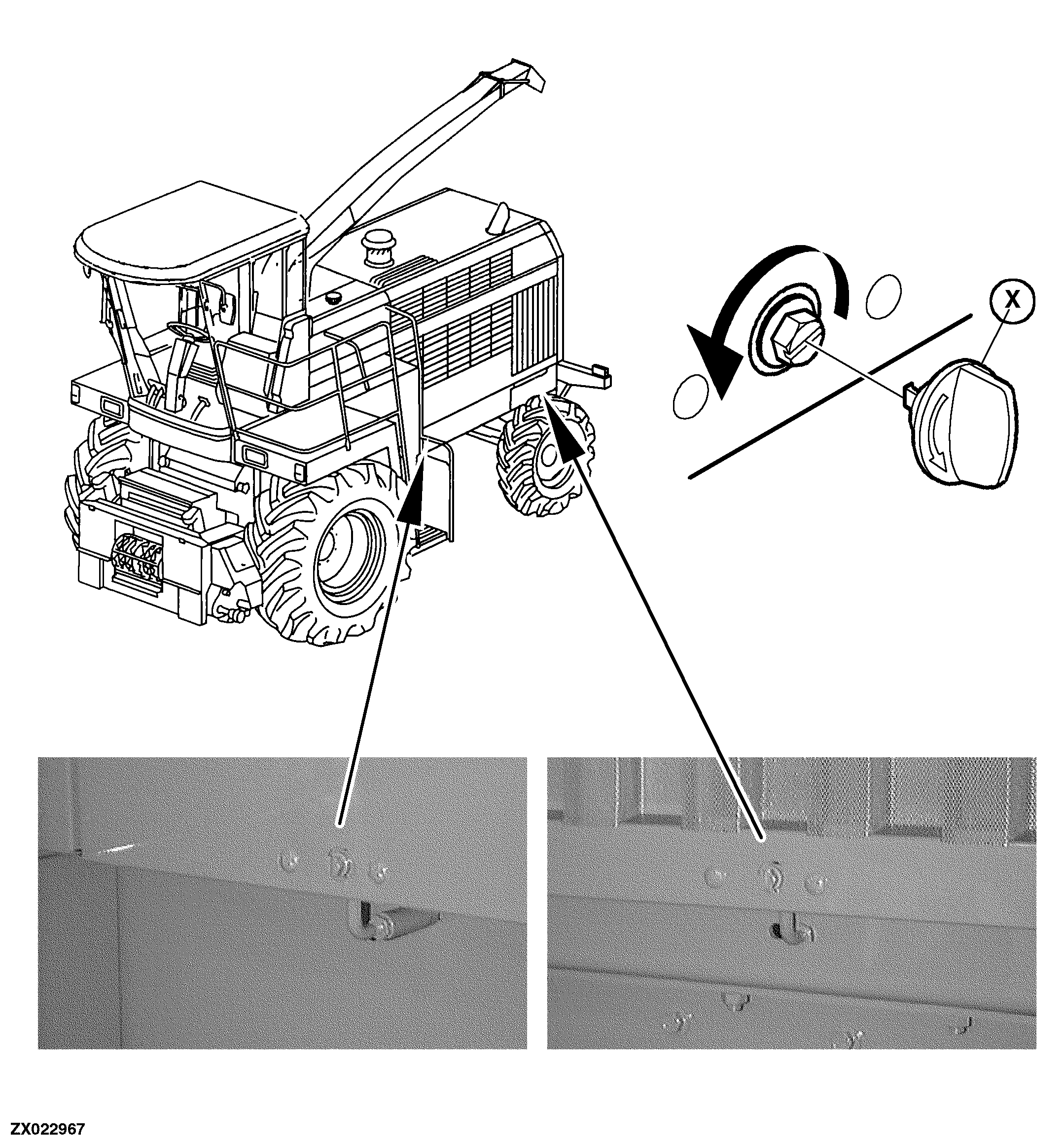 X

ZX022967