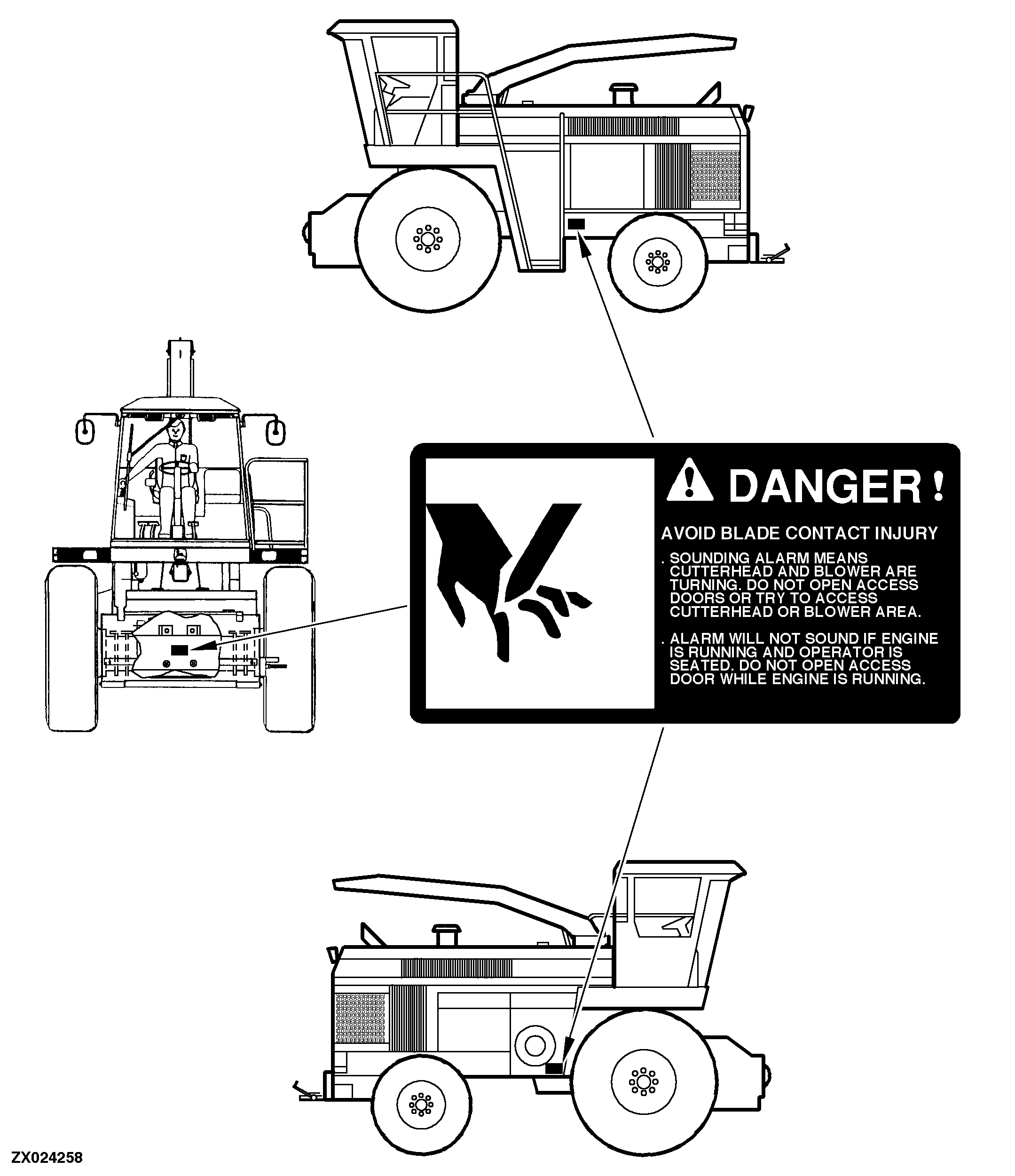 DANGER !

AVOID BLADE CONTACT INJURY

. SOUNDING ALARM MEANS CUTTERHEAD AND BLOWER ARE TURNING. DO NOT OPEN ACCESS DOORS OR TRY TO ACCESS CUTTERHEAD OR BLOWER AREA.

. ALARM WILL NOT SOUND IF ENGINE IS RUNNING AND OPERATOR IS SEATED. DO NOT OPEN ACCESS DOOR WHILE ENGINE IS RUNNING.

ZX024258