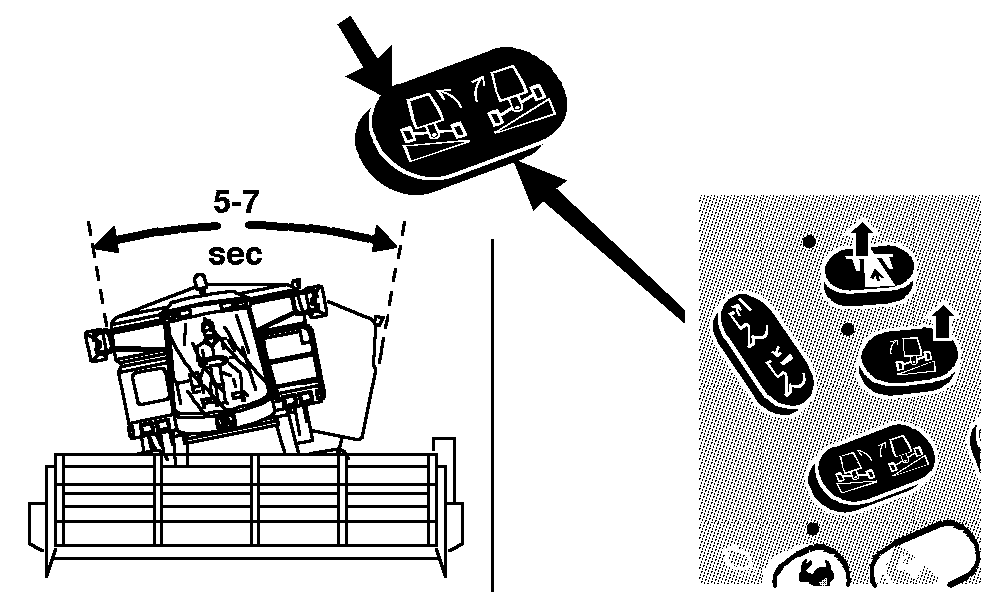 5-7
sec