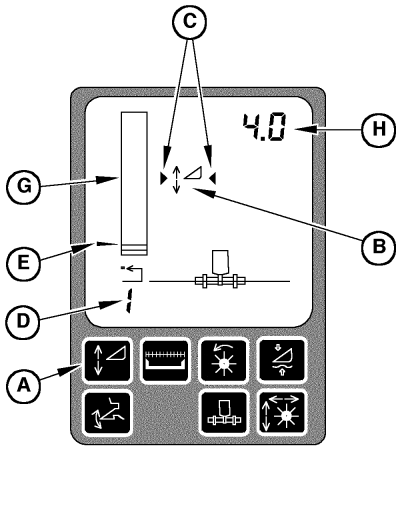 C
4.0
H
G
B
E
1
D
A