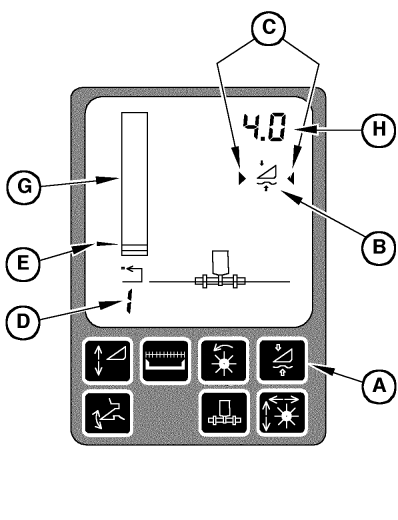 C

4.0

H

G

B

E

D

1

A