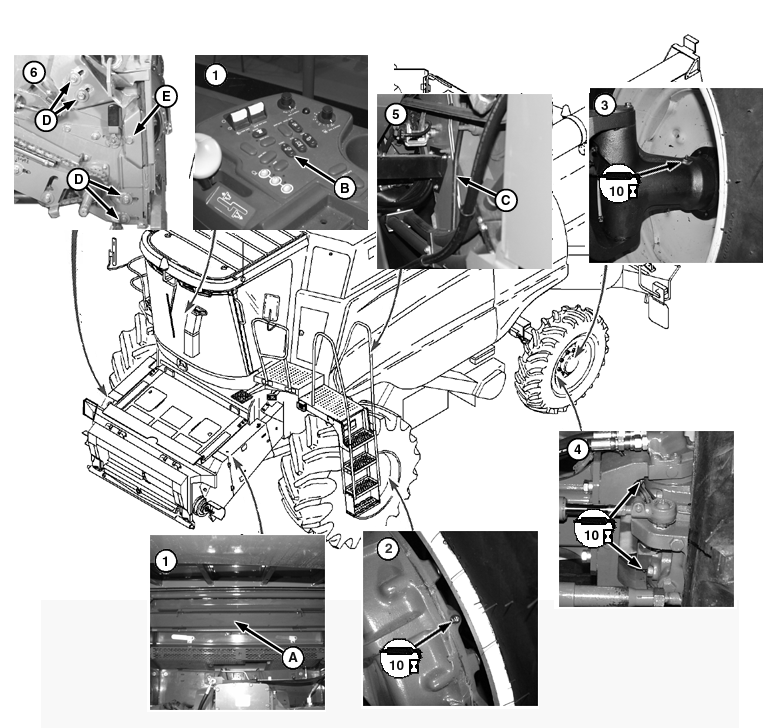 6
D
E
D
1
B
5
C
3
10
4
10
1
A
2
10