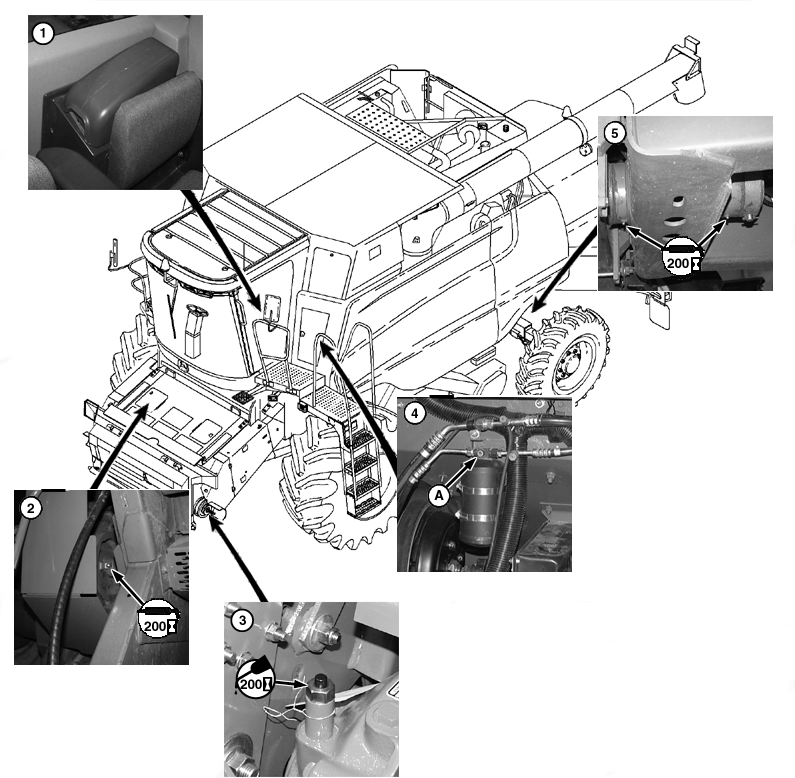 1

5

200

4

A

2

200

3

200