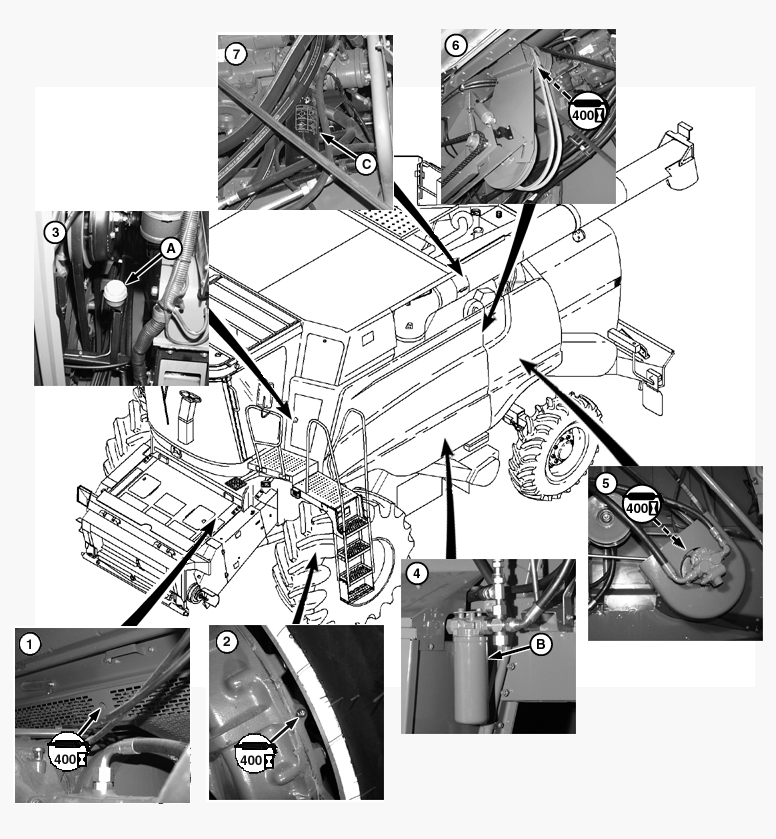 7
C
6
400
3
A
5
400
4
B
1
400
2
400