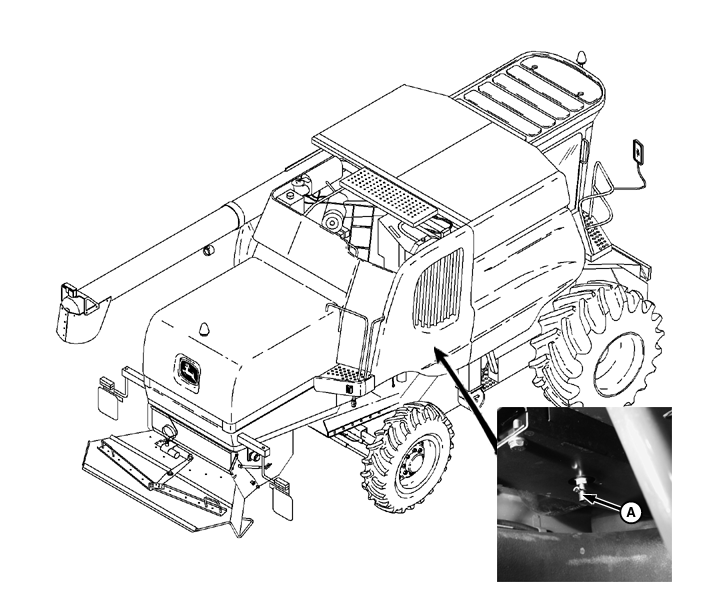 A