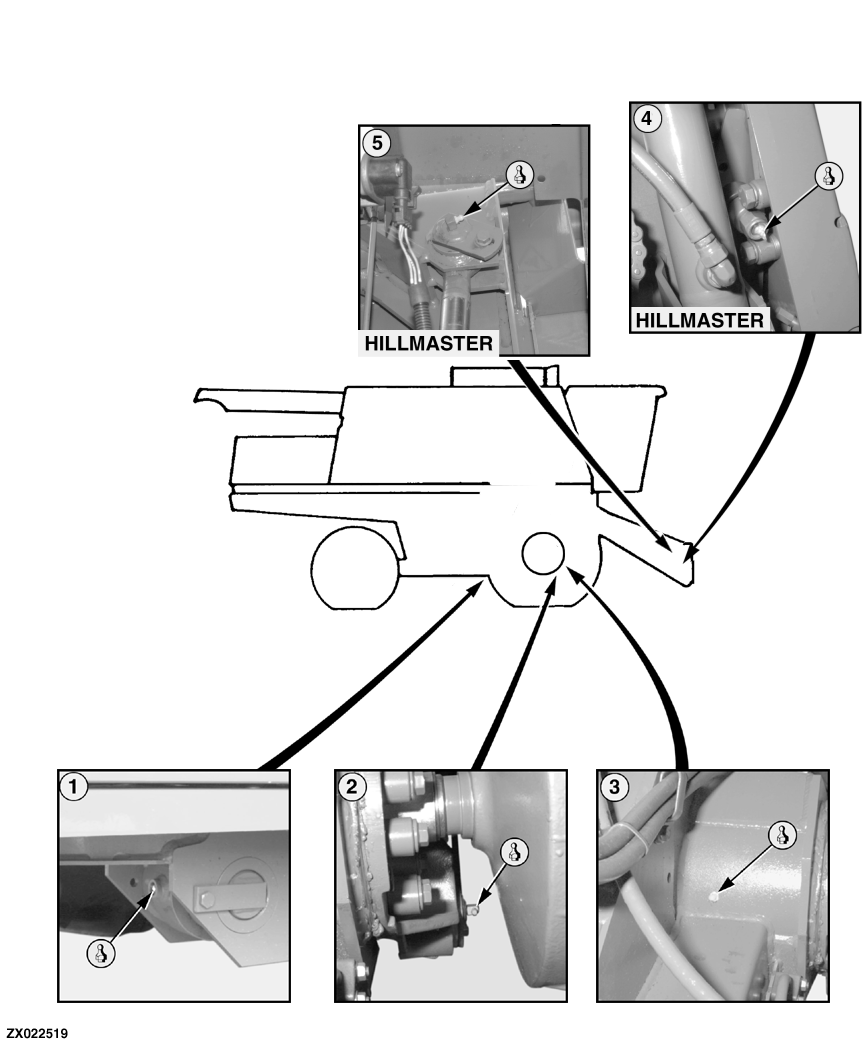 5

HILLMASTER

4

HILLMASTER

1

2

3

ZX022519