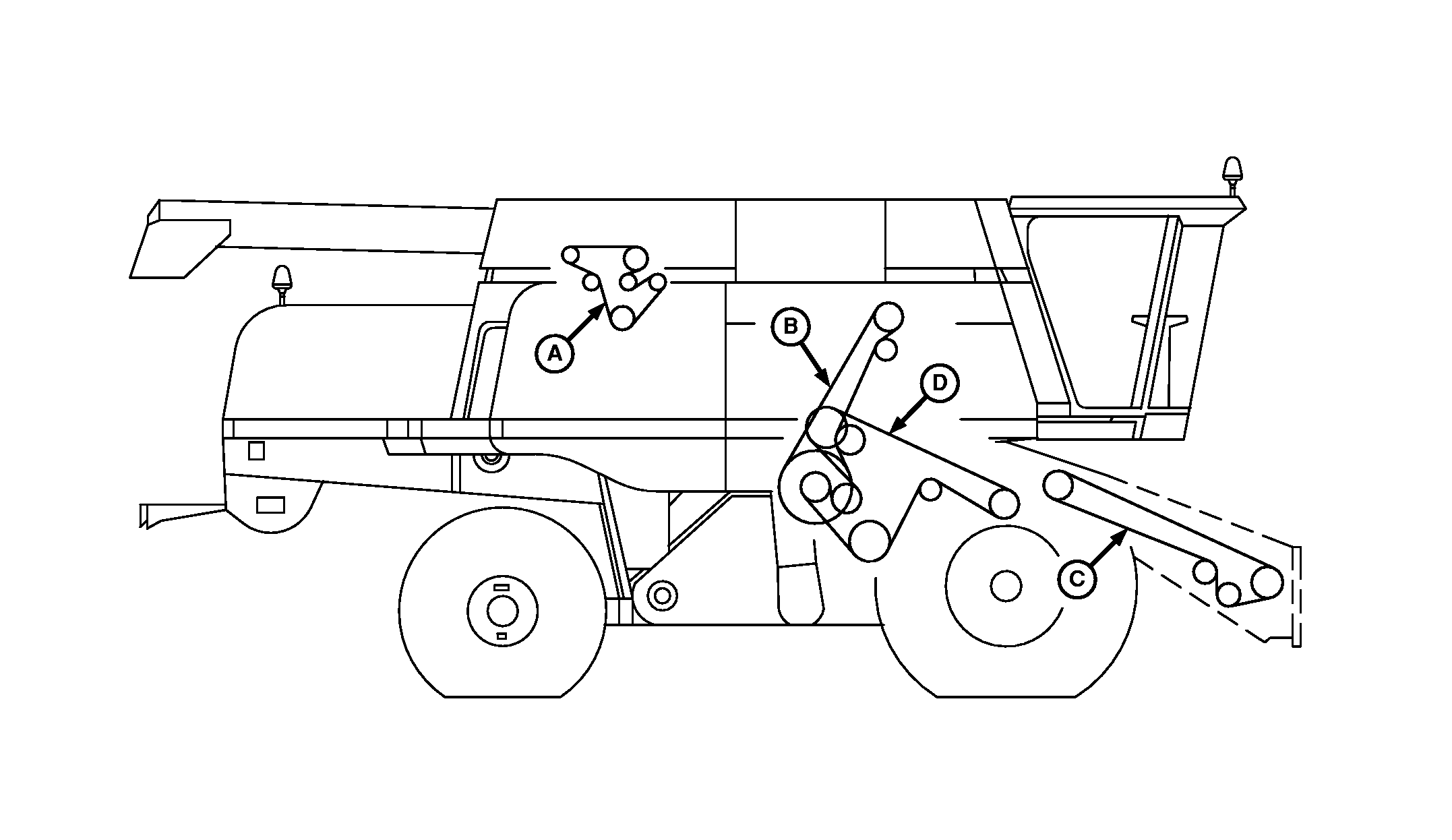 A
B
D
C