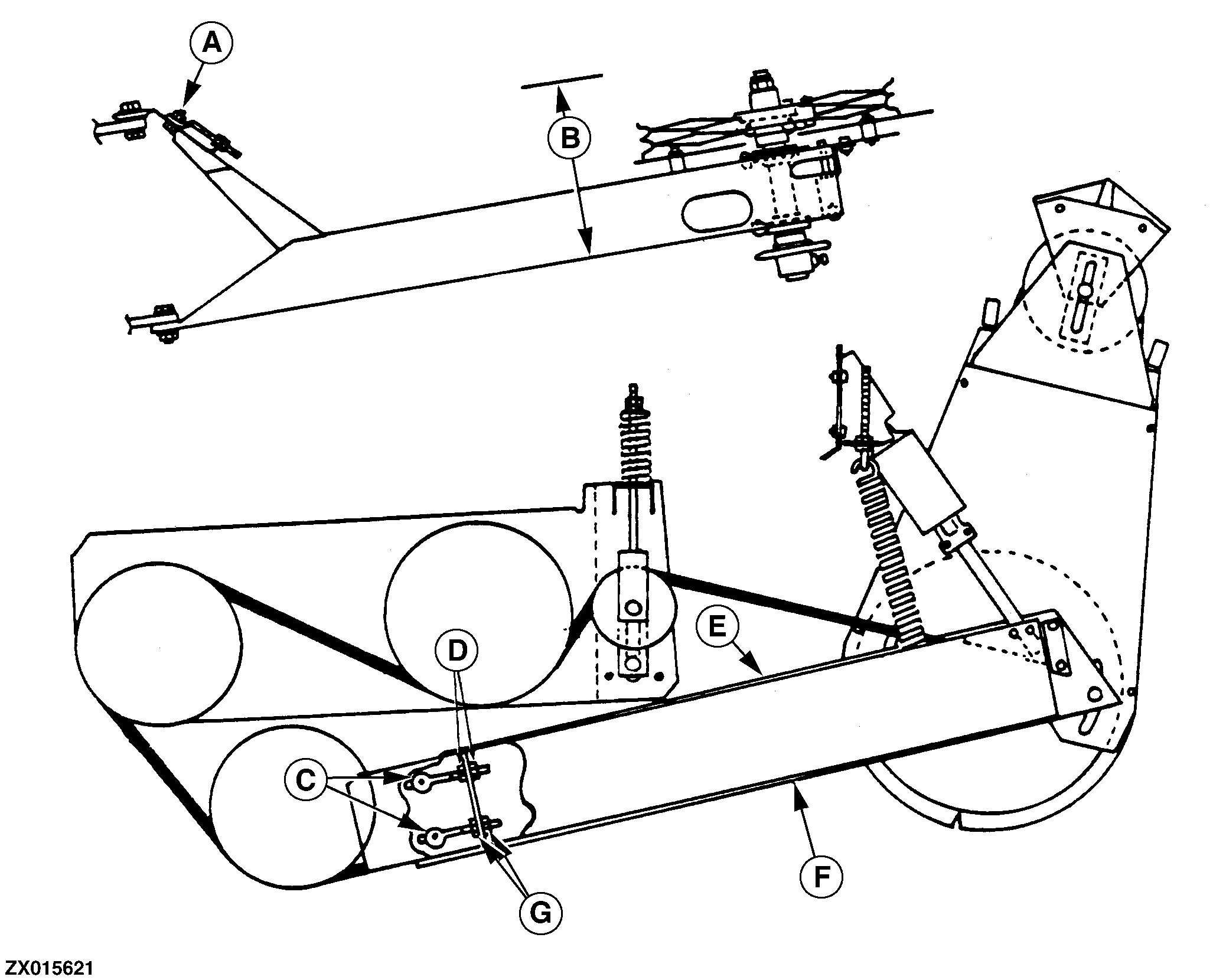 A
B
E
D
C
F
G
ZX015621