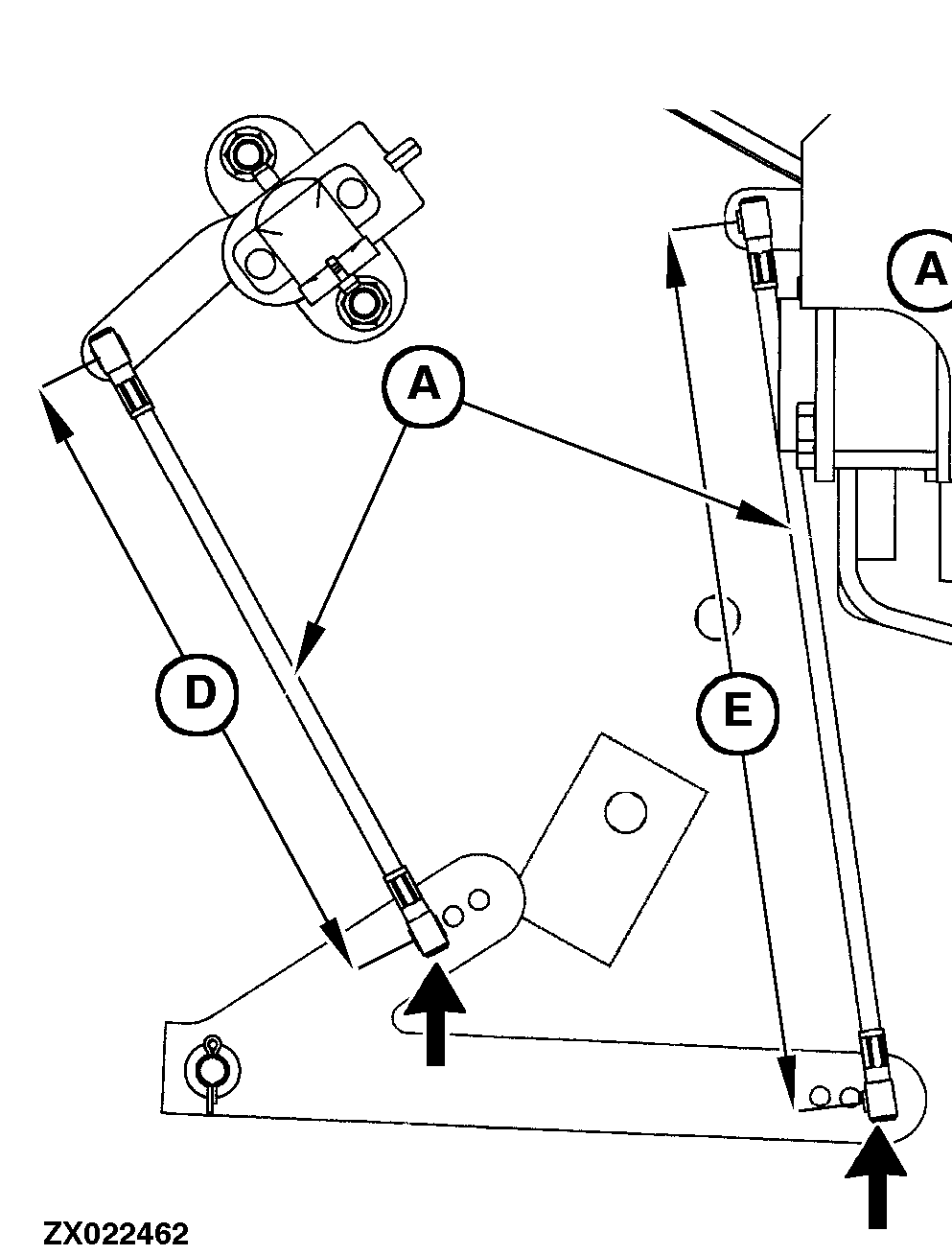 A
A
D
E
ZX022462