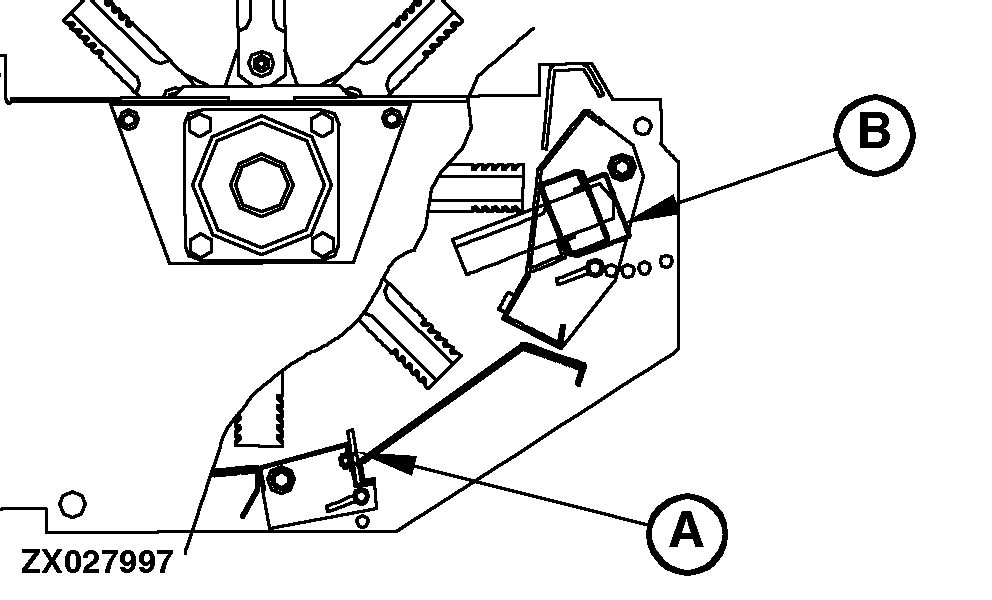 B

A

ZX027997