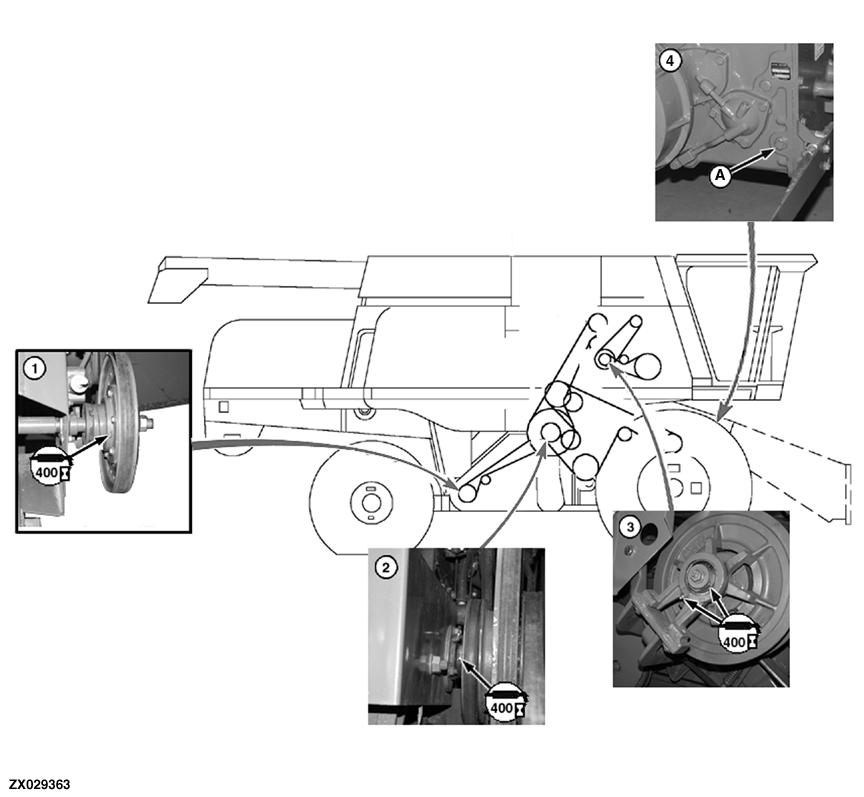 4

A

1

400

2

400

3

400

ZX029363