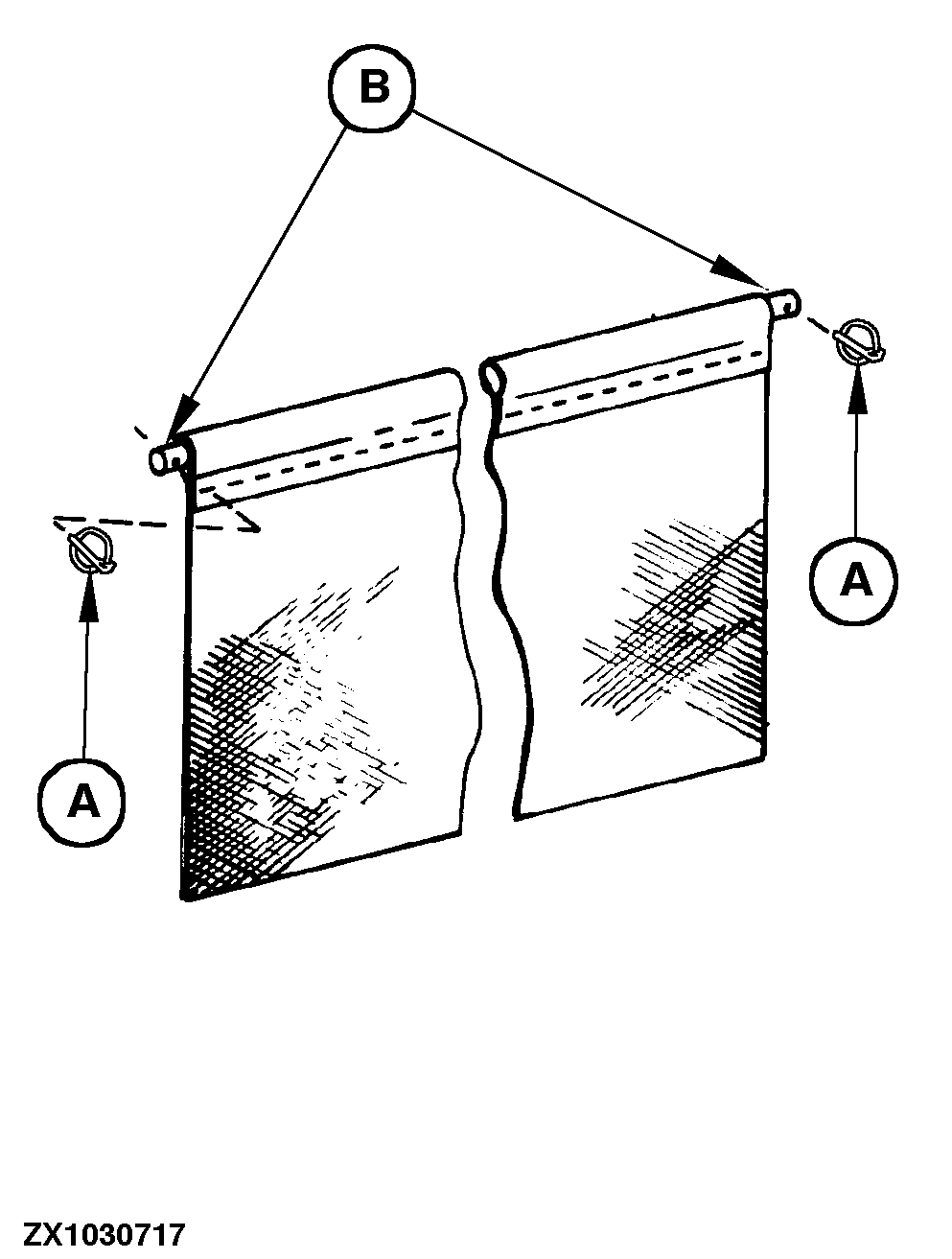 B

A

A

ZX1030717