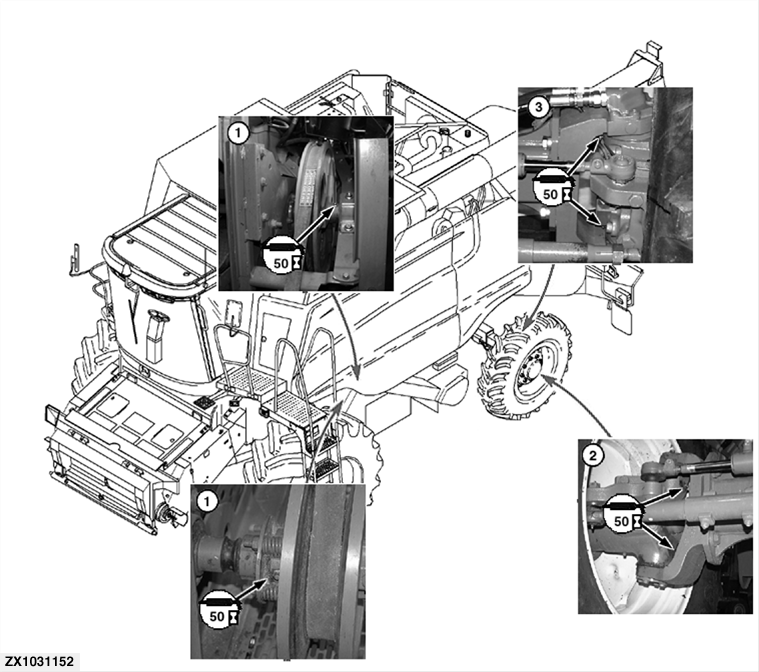 1

50

3

50

2

50

1

50

ZX1031152