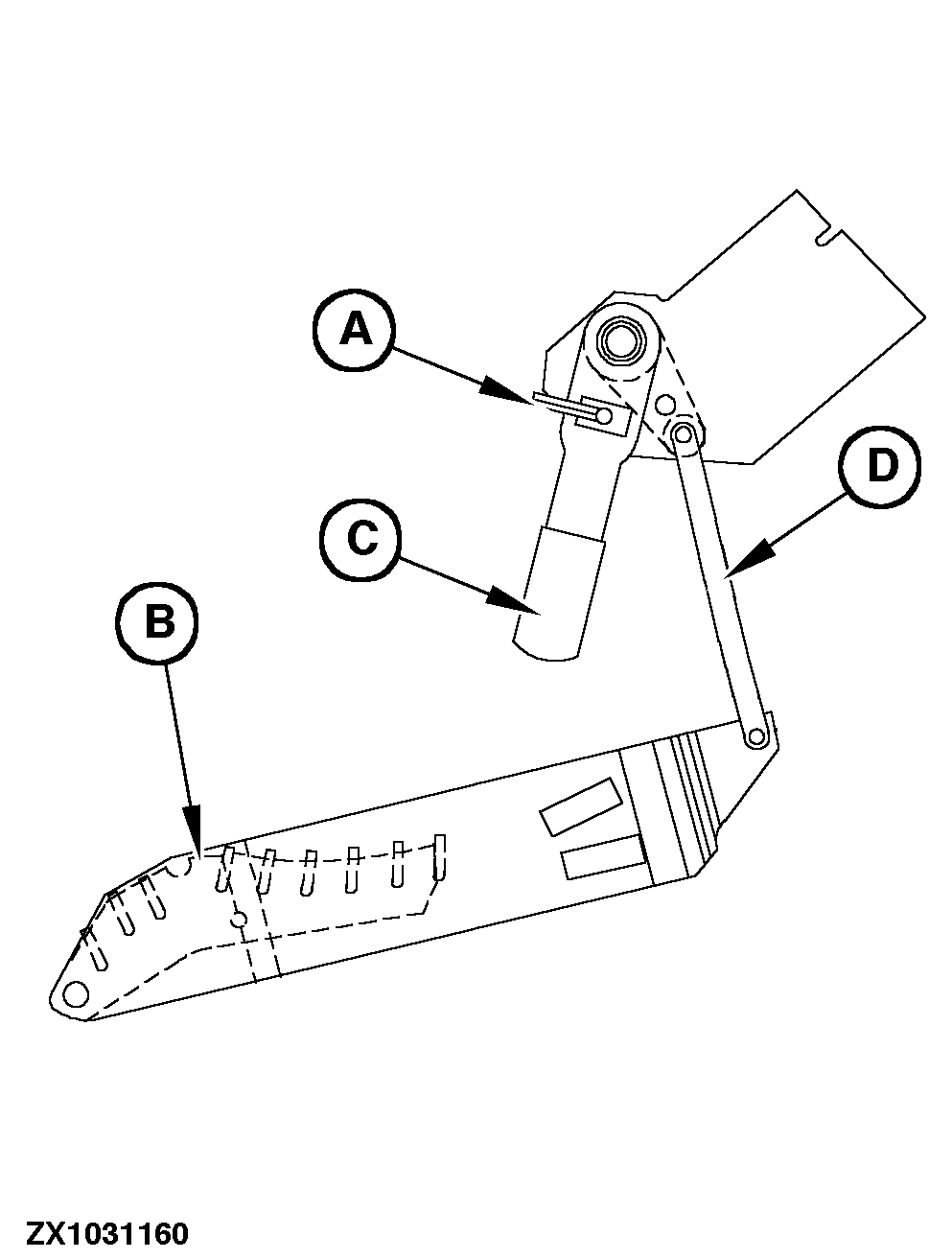 A
D
C
B
ZX1031160