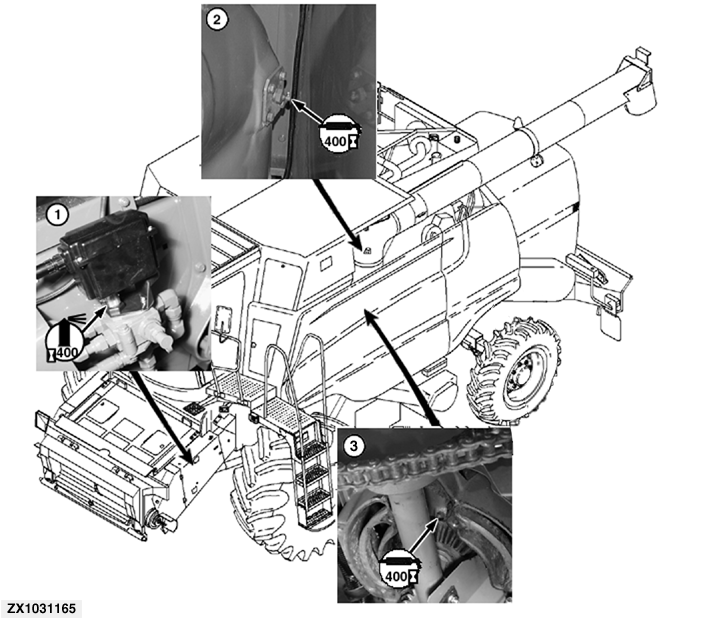 2

400

1

400

3

400

ZX1031165