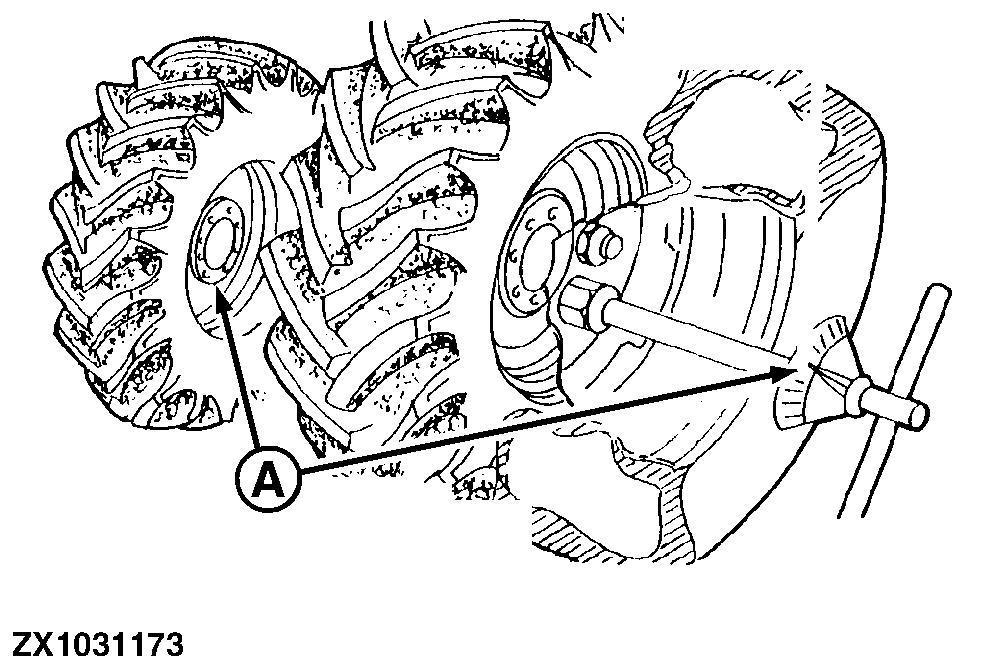 A

ZX1031173