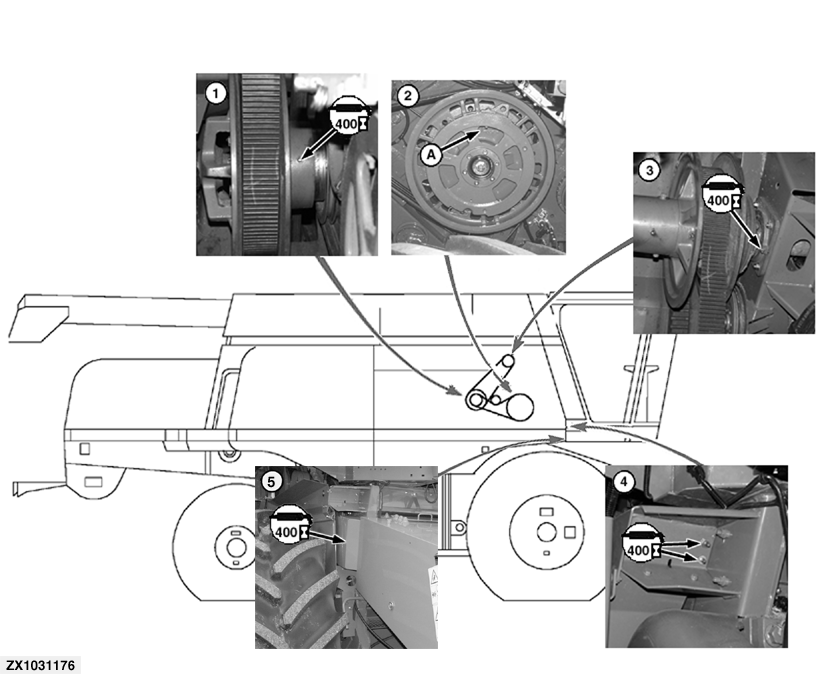 1
400
2
A
3
400
5
400
4
400
ZX1031176