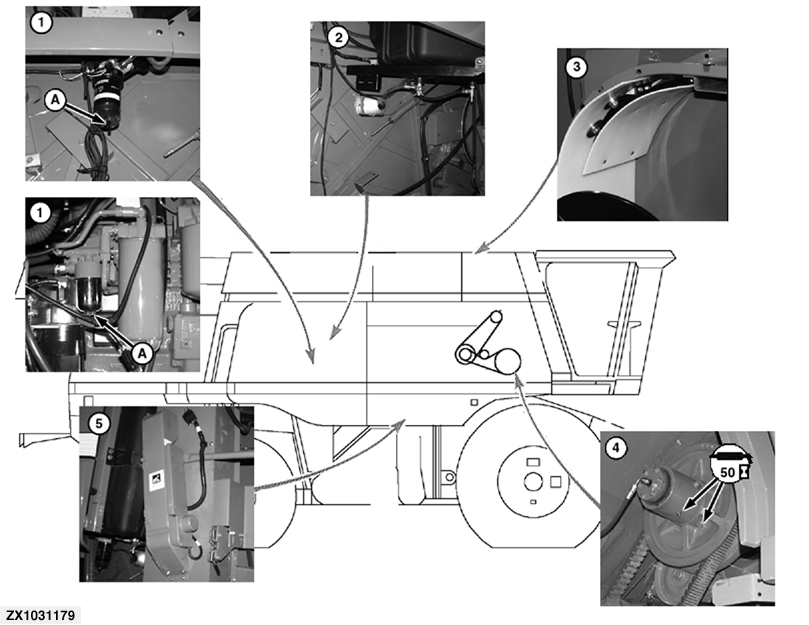 1
A
2
3
1
A
5
4
50
ZX1031179