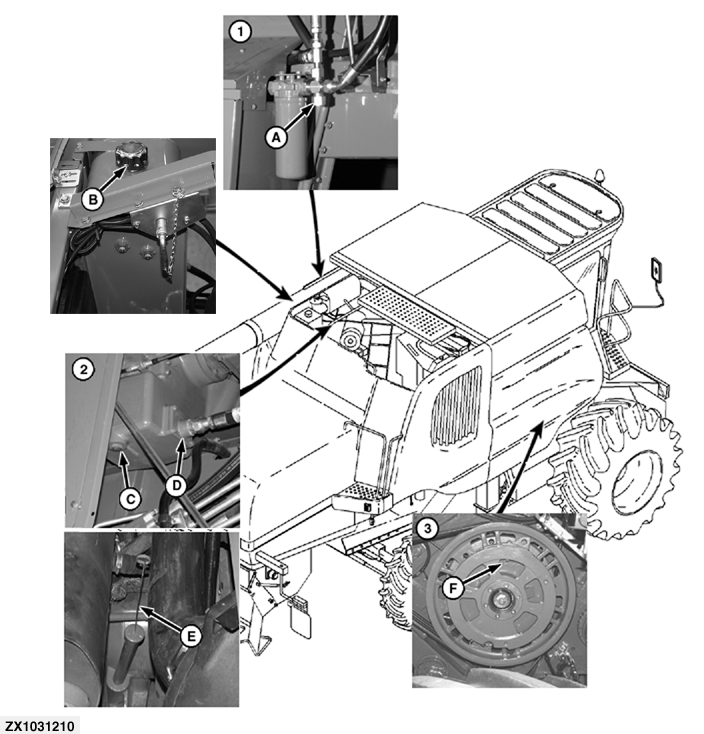 1
A
B
2
C
D
E
3
F
ZX1031210