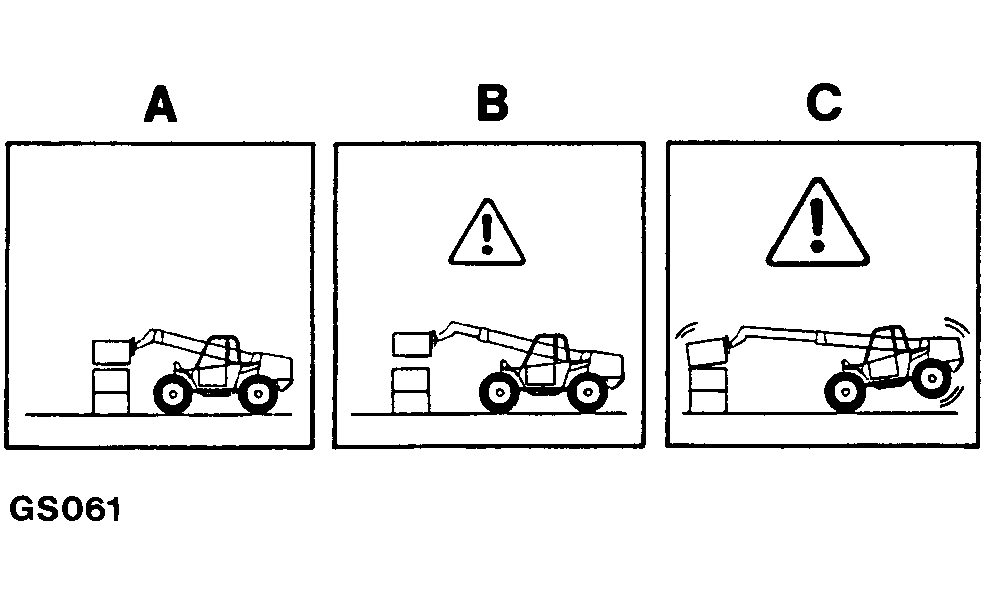 A

B

C

GS061