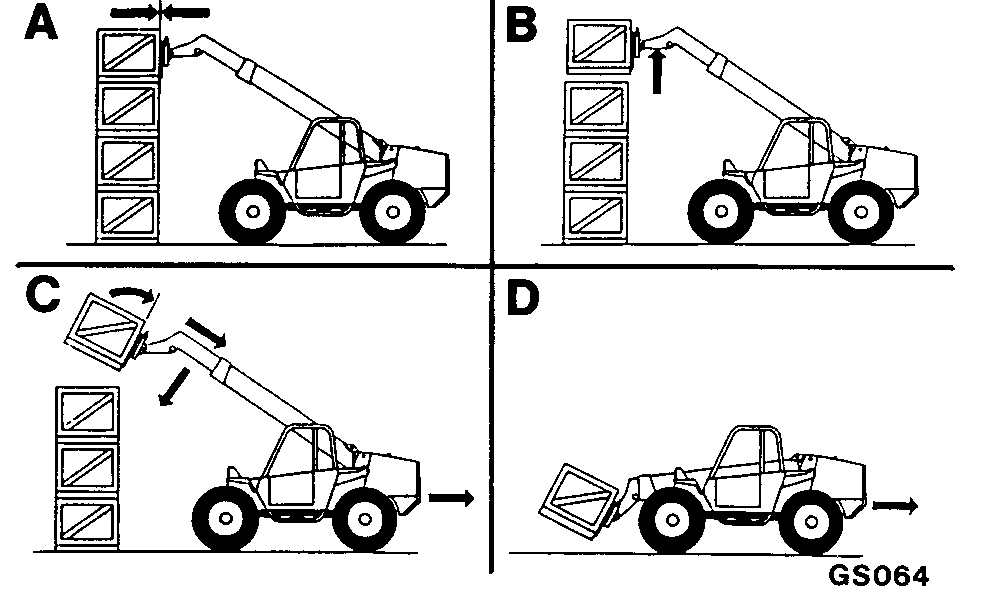 A

B

C

D

GS064