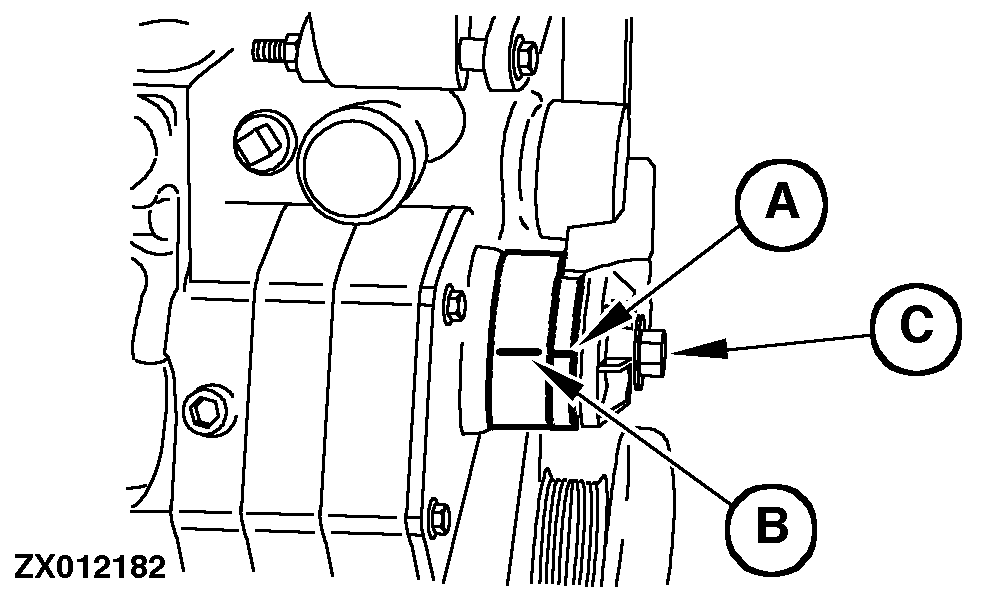 A

C

B

ZX012182