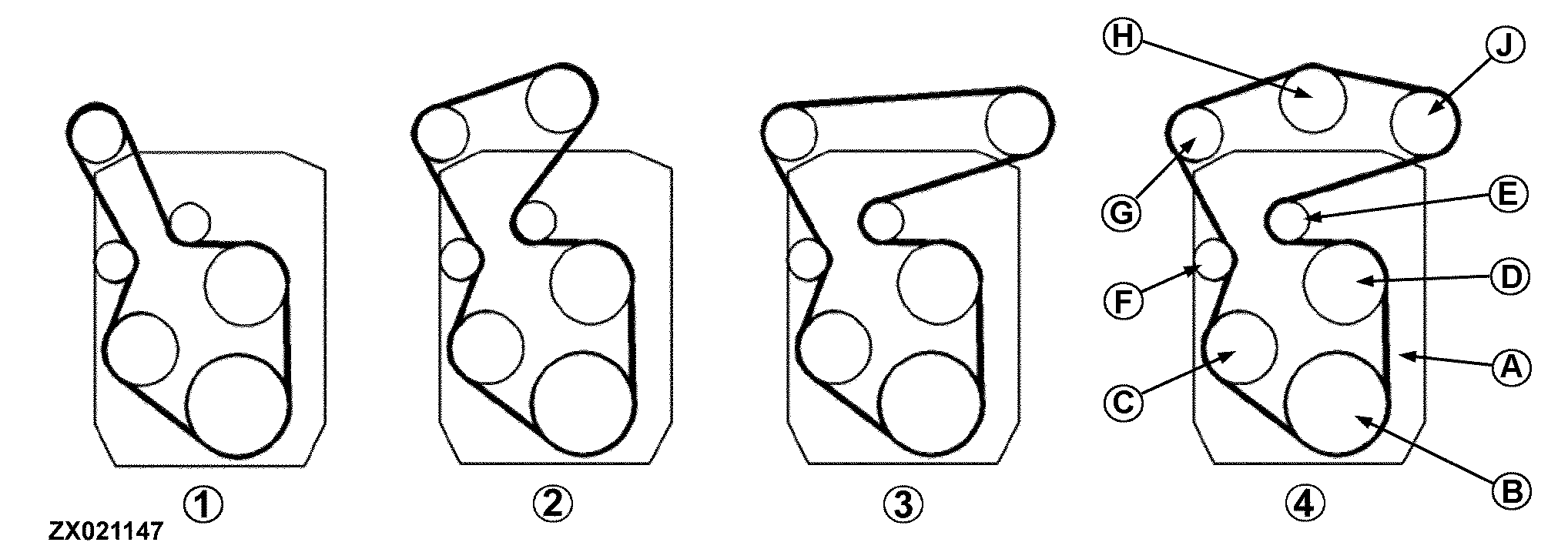 H
J
G
E
F
D
A
C
B
1
2
3
4
ZX021147