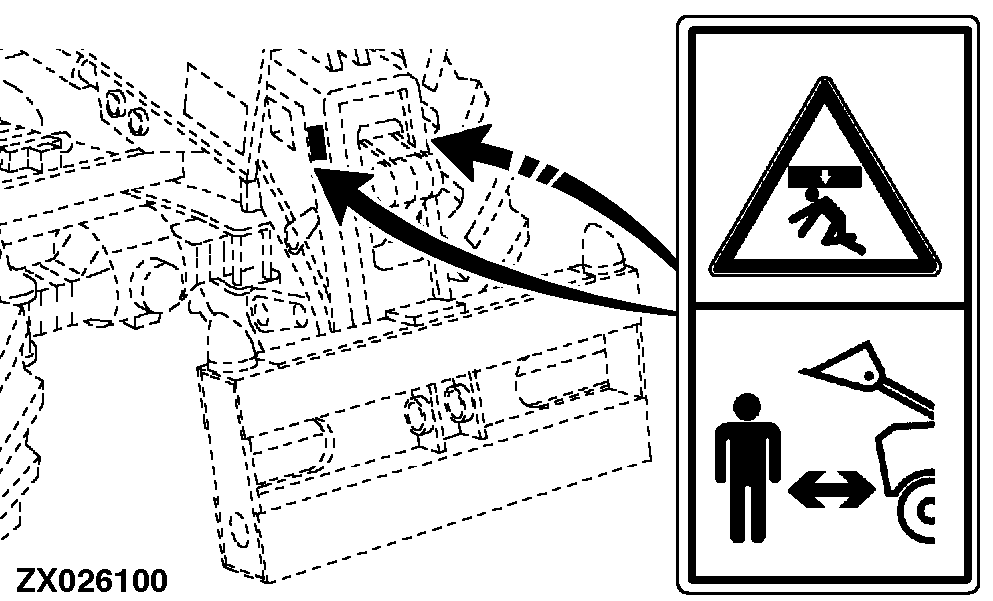 ZX026100