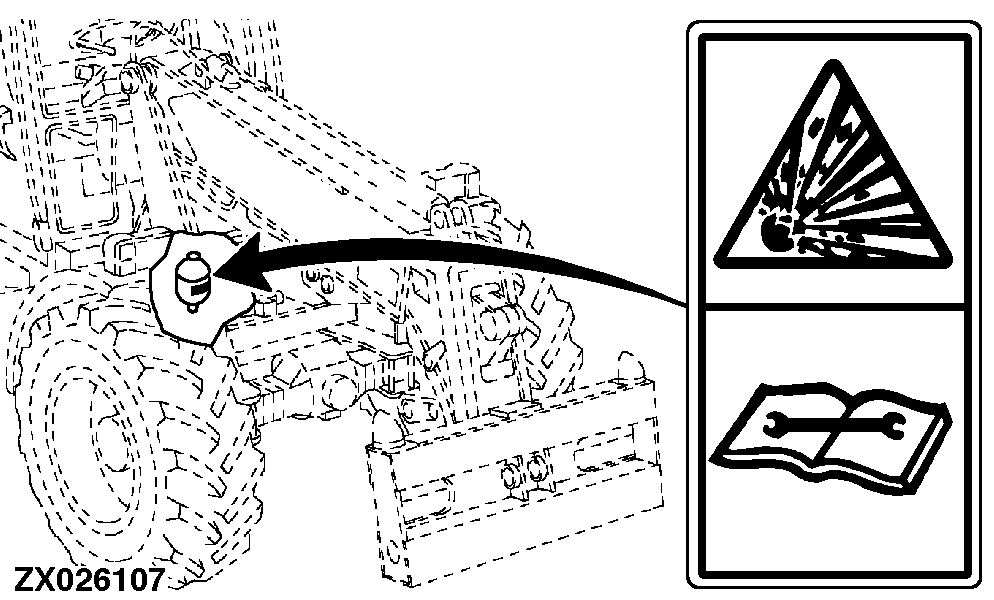 ZX026107