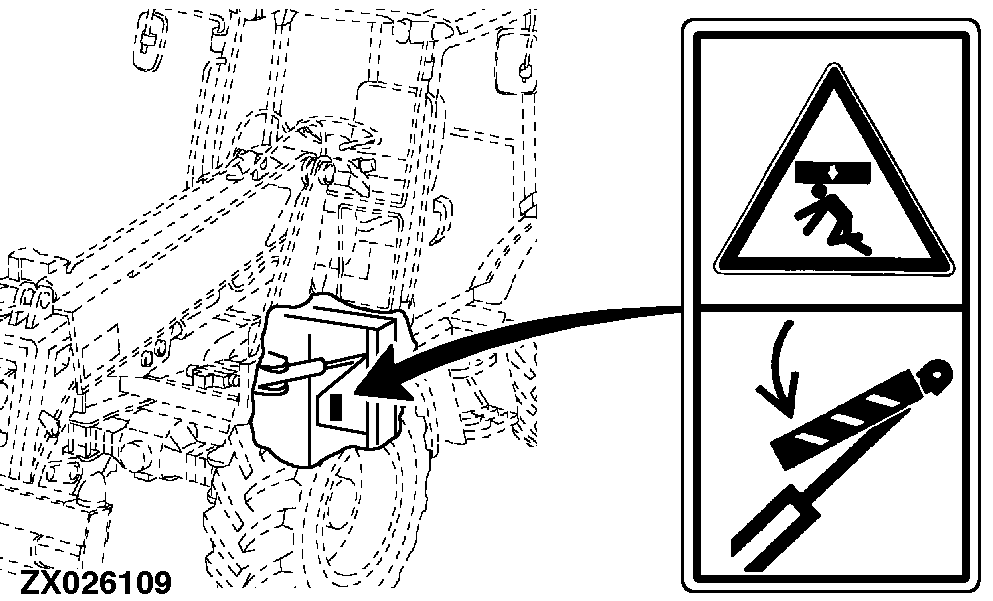 ZX026109