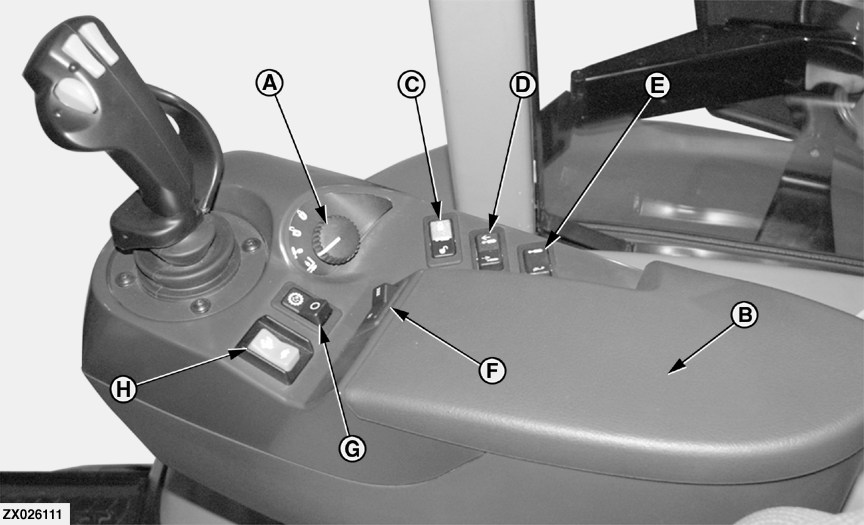 A
C
D
E
B
F
H
G
ZX026111