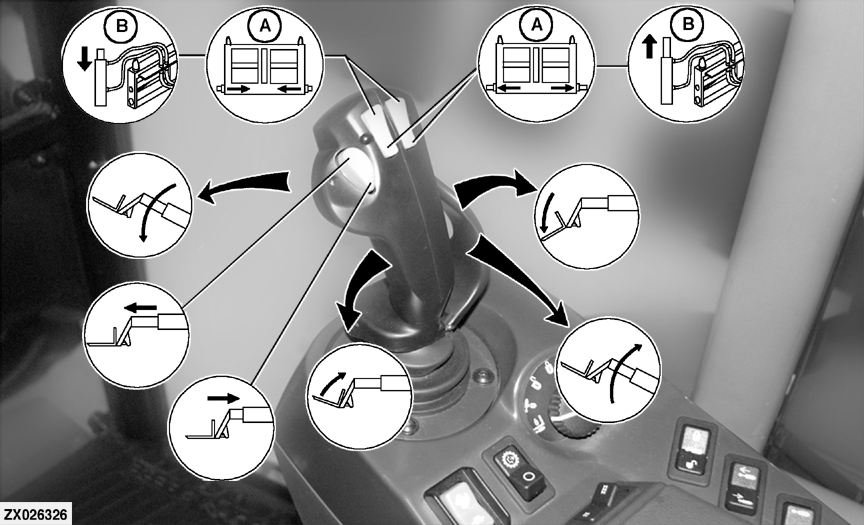 B

A

A

B

ZX026326