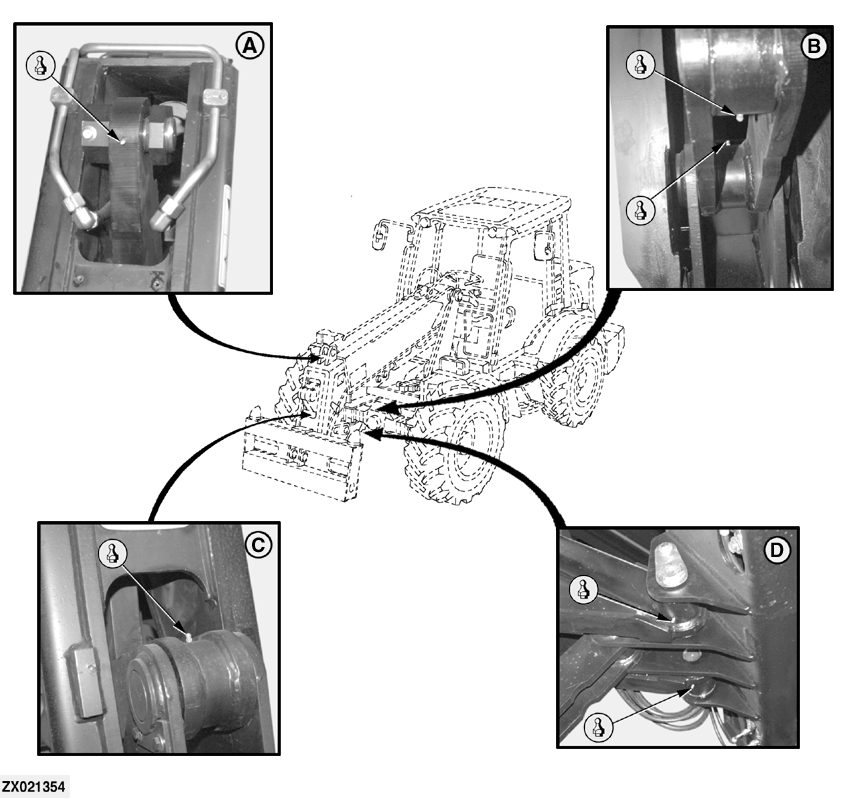 A

B

C

D

ZX021354