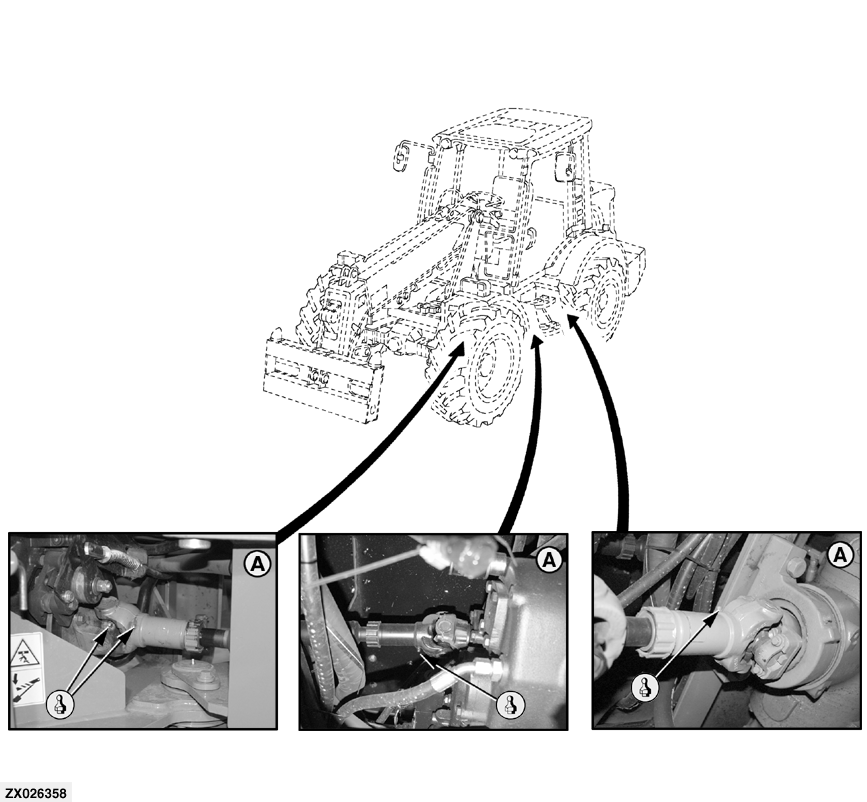 A

A

A

ZX026358