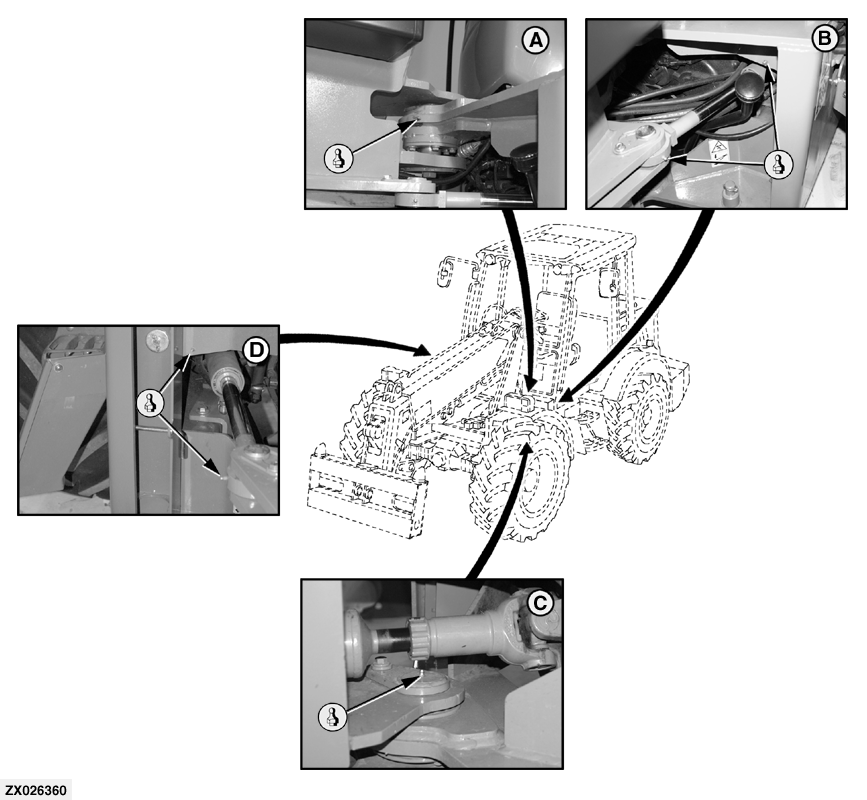 A
B
D
C
ZX026360