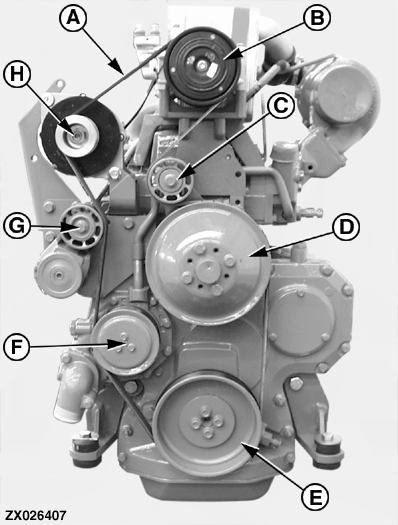 A
B
H
C
G
D
F
E
ZX026407