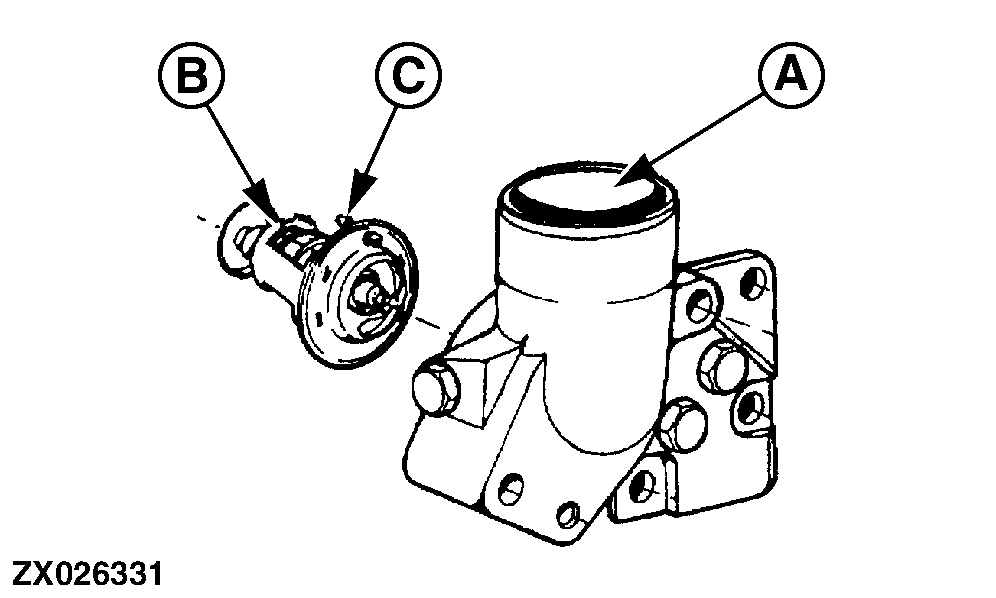 B

C

A

ZX026331