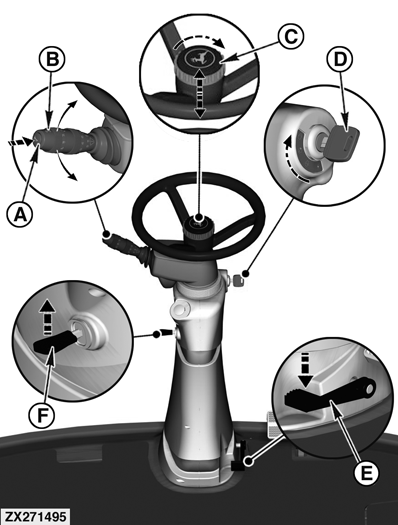 B
C
D
A
F
E
ZX271495