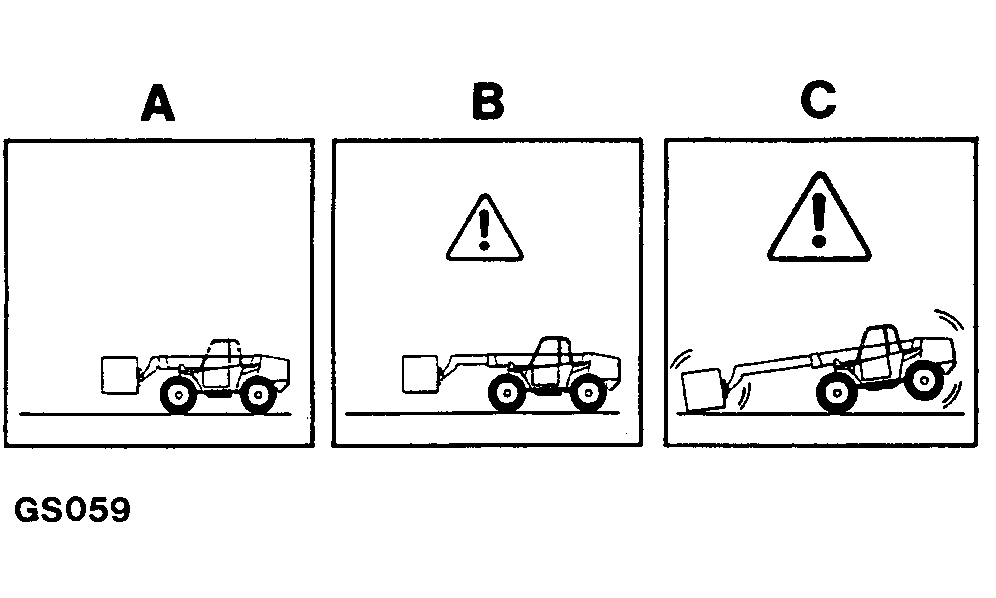 A

B

C

GS059