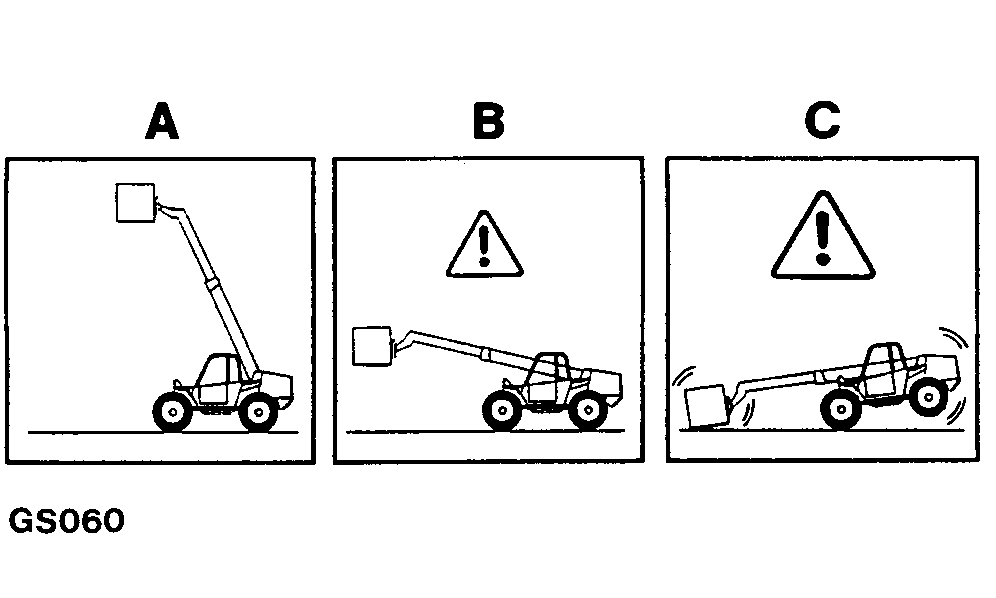 A

B

C

GS060