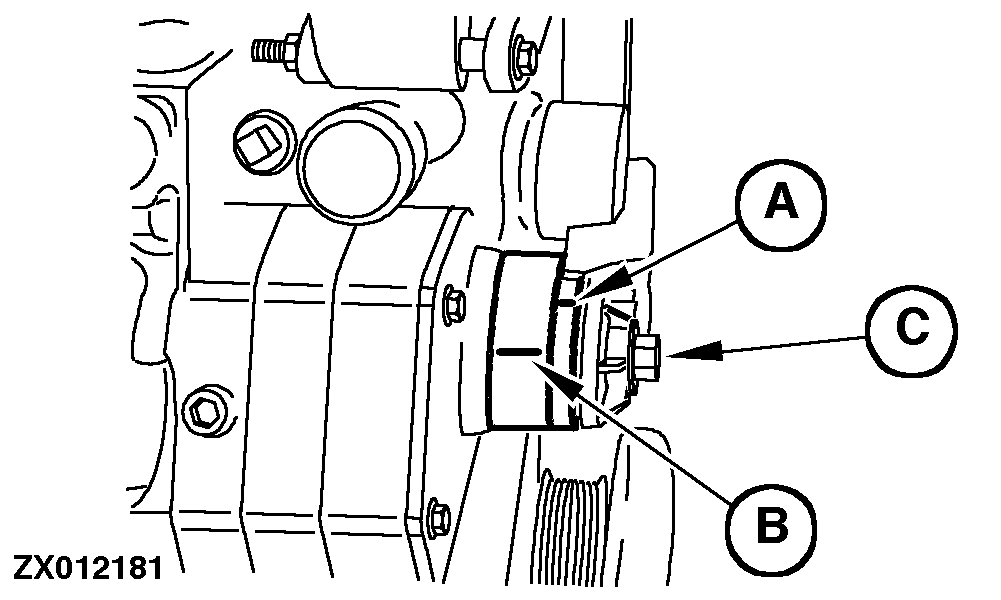 A
C
B
ZX012181