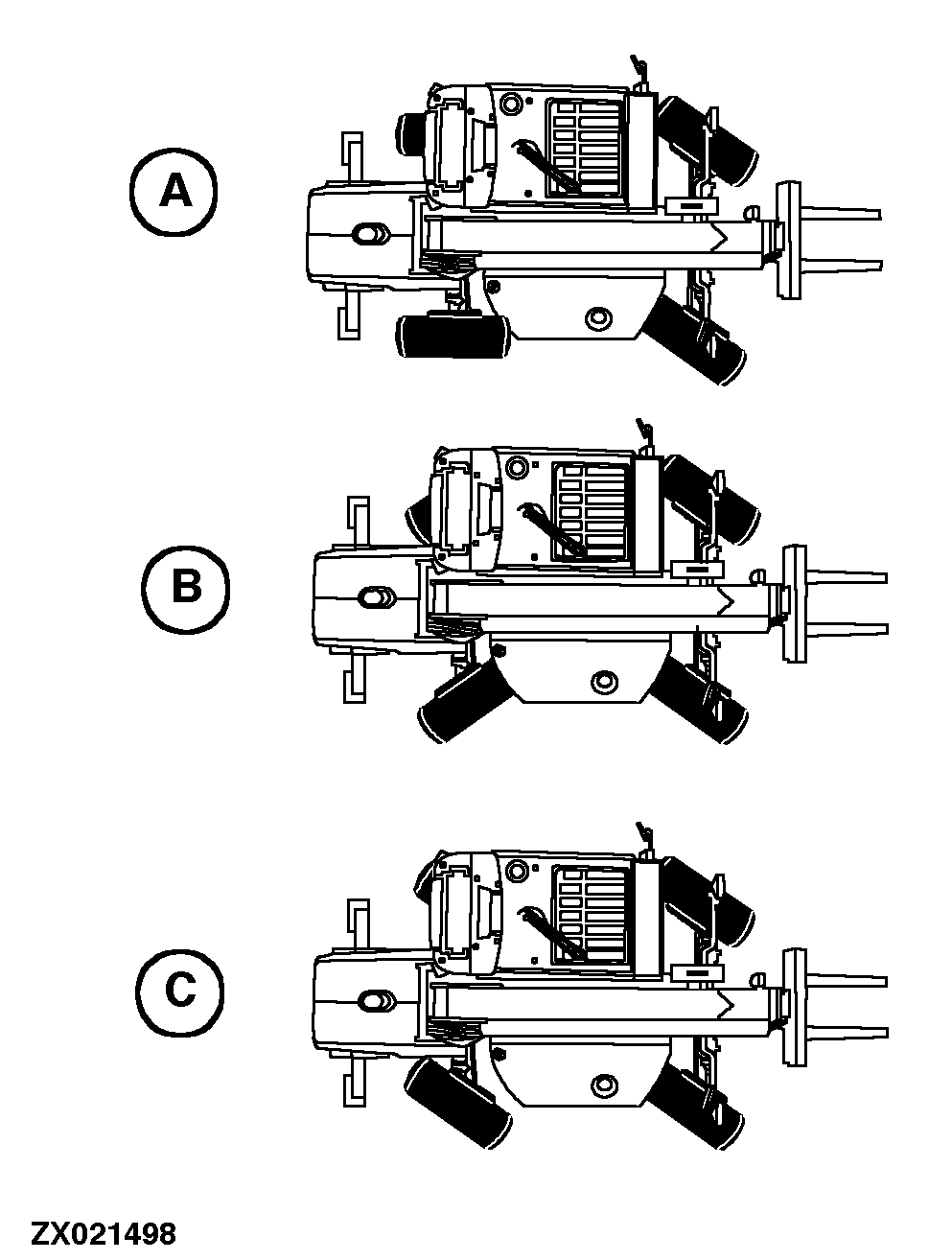 A

B

C

ZX021498